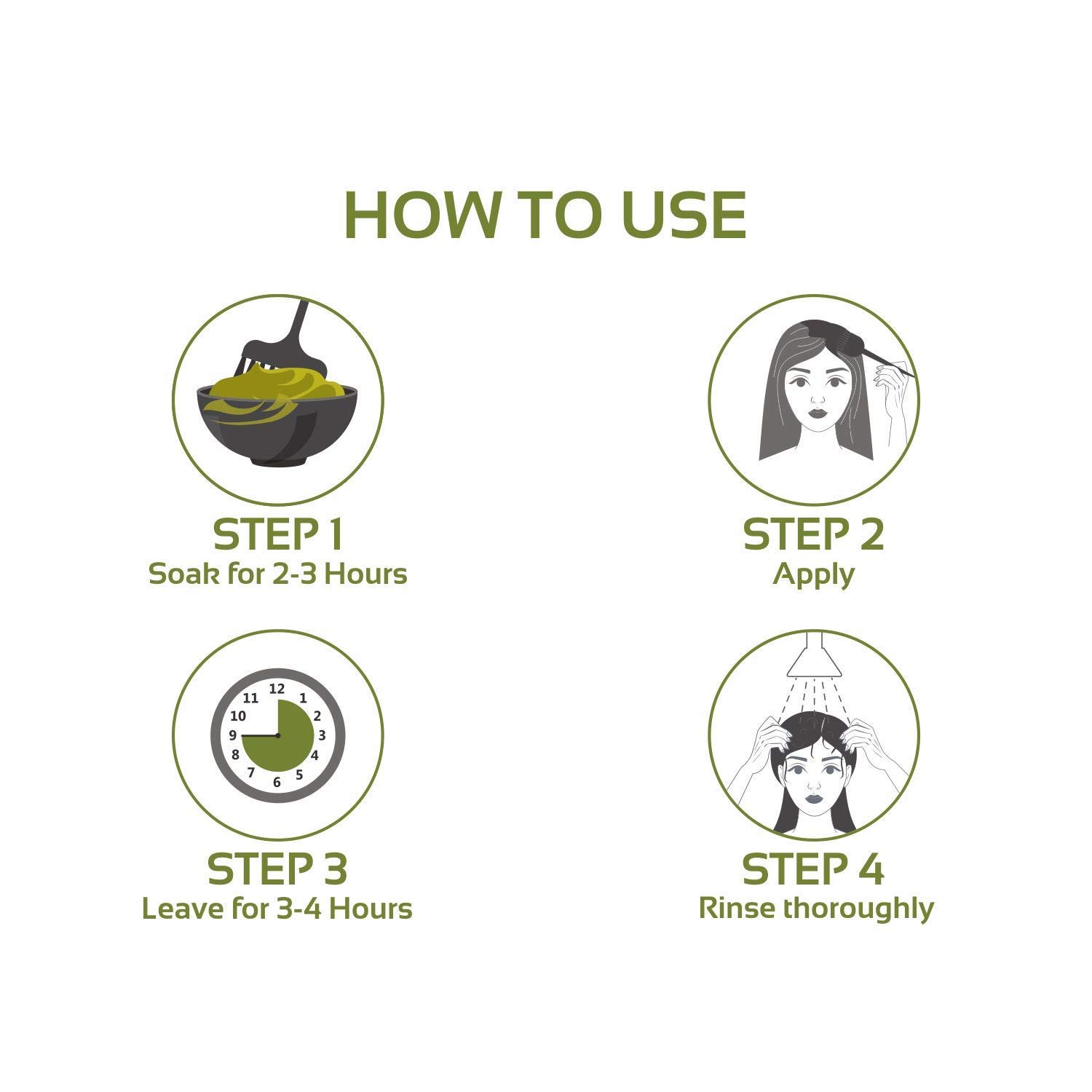 HOW TO USE

STEP 1
Soak for 2-3 Hours

STEP 2
Apply

12
1
2
3
4
5
6
7
8
9
10
11

STEP 3
Leave for 3-4 Hours

STEP 4
Rinse thoroughly