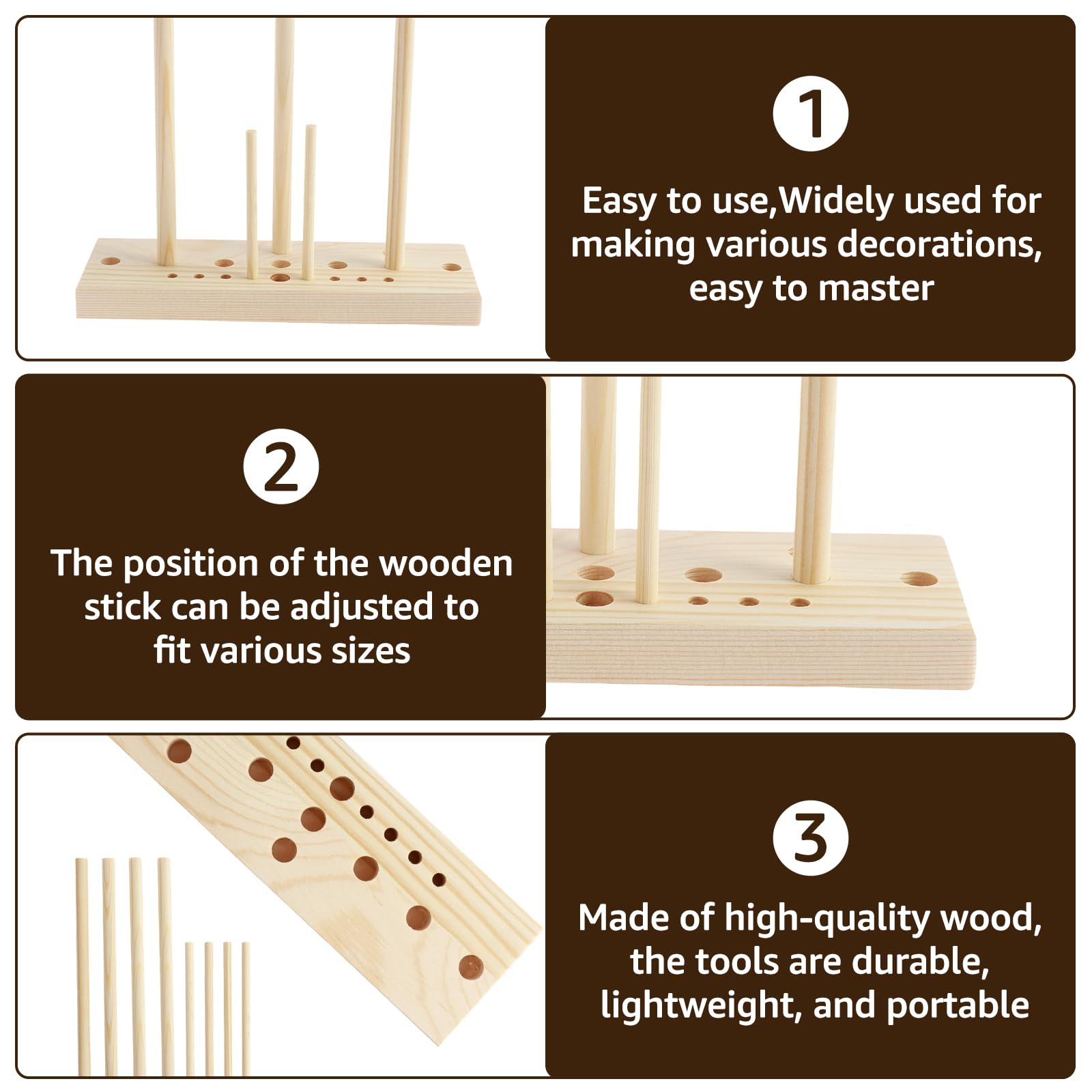 1

Easy to use,Widely used for making various decorations, easy to master

2

The position of the wooden stick can be adjusted to fit various sizes

3

Made of high-quality wood, the tools are durable, lightweight, and portable