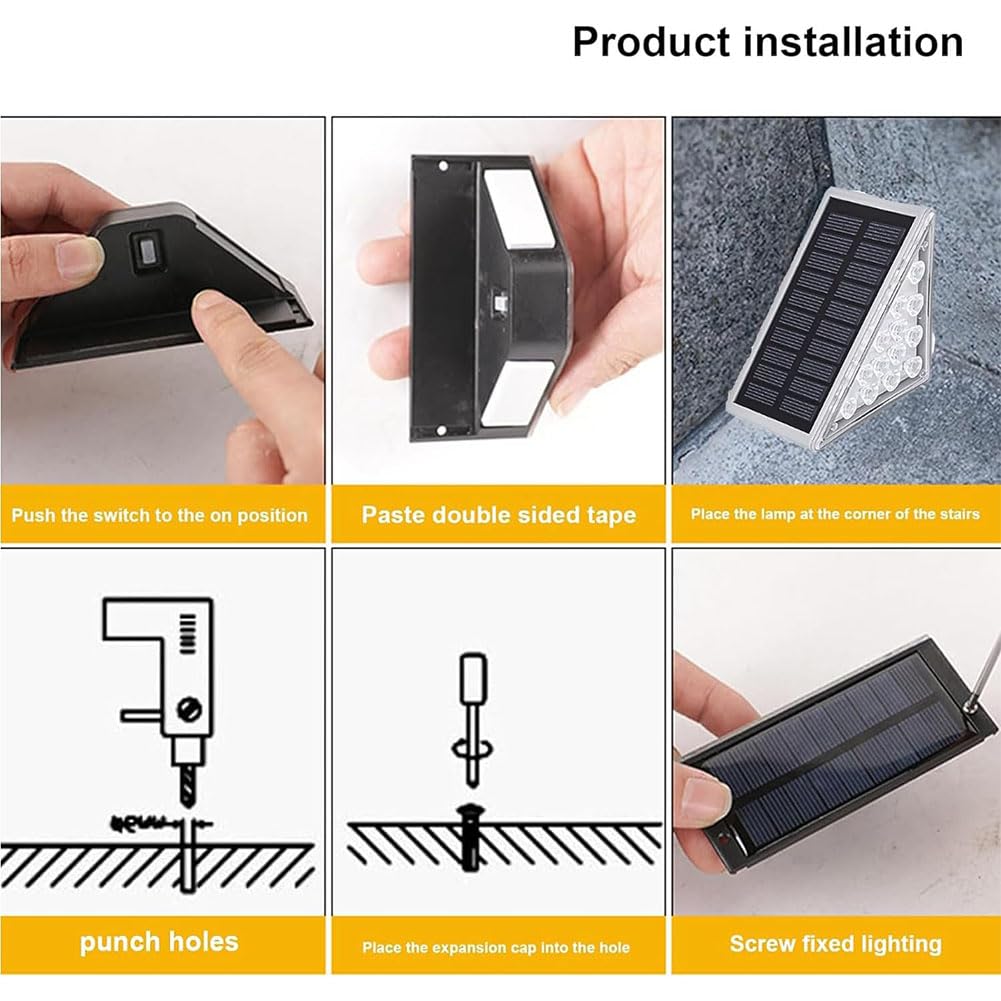 Product installation

Push the switch to the on position

Paste double sided tape

Place the lamp at the corner of the stairs

punch holes

Place the expansion cap into the hole

Screw fixed lighting