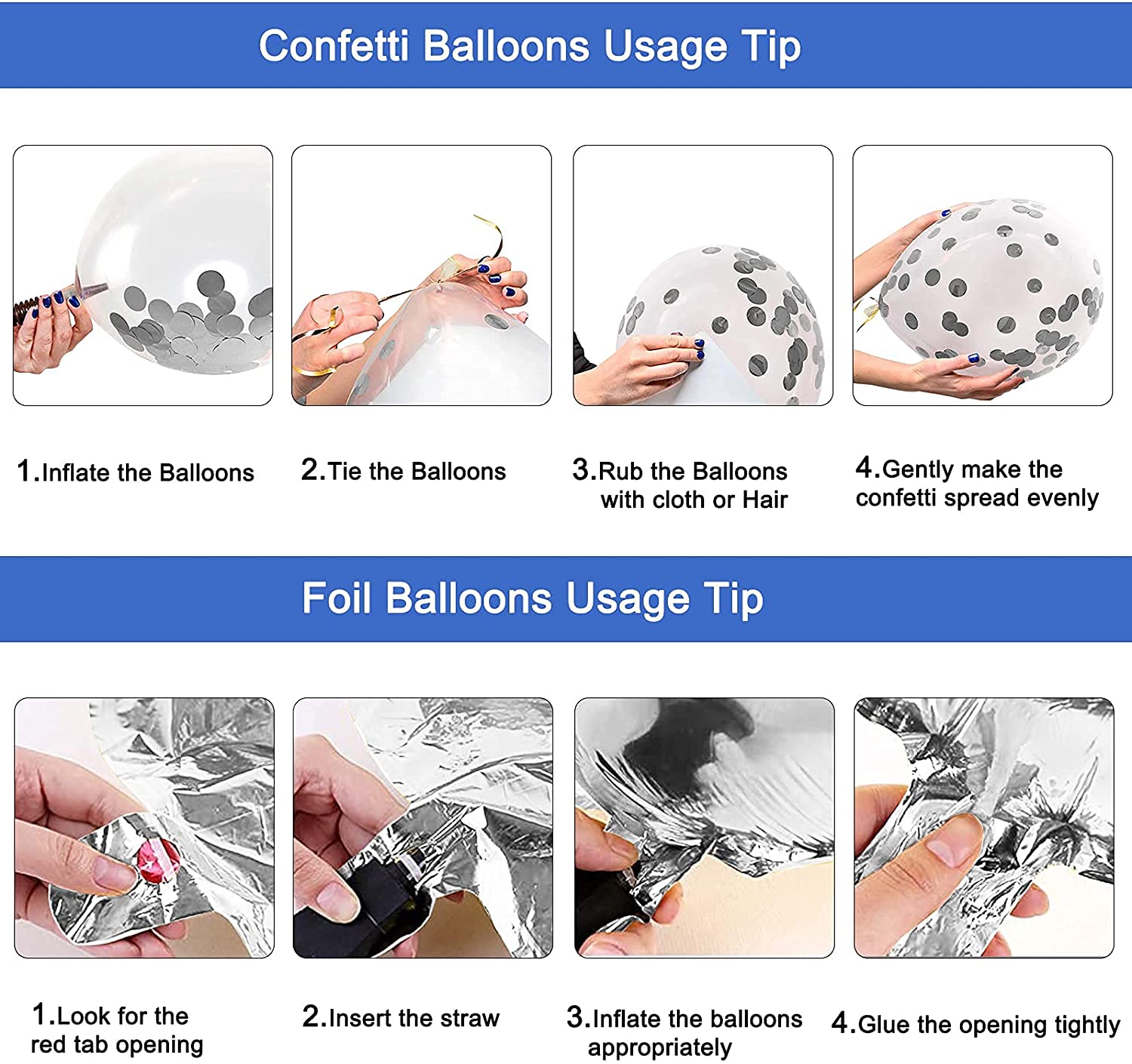 Confetti Balloons Usage Tip

1.Inflate the Balloons

2.Tie the Balloons

3.Rub the Balloons with cloth or Hair

4.Gently make the confetti spread evenly

Foil Balloons Usage Tip

1.Look for the red tab opening

2.Insert the straw

3.Inflate the balloons appropriately

4.Glue the opening tightly