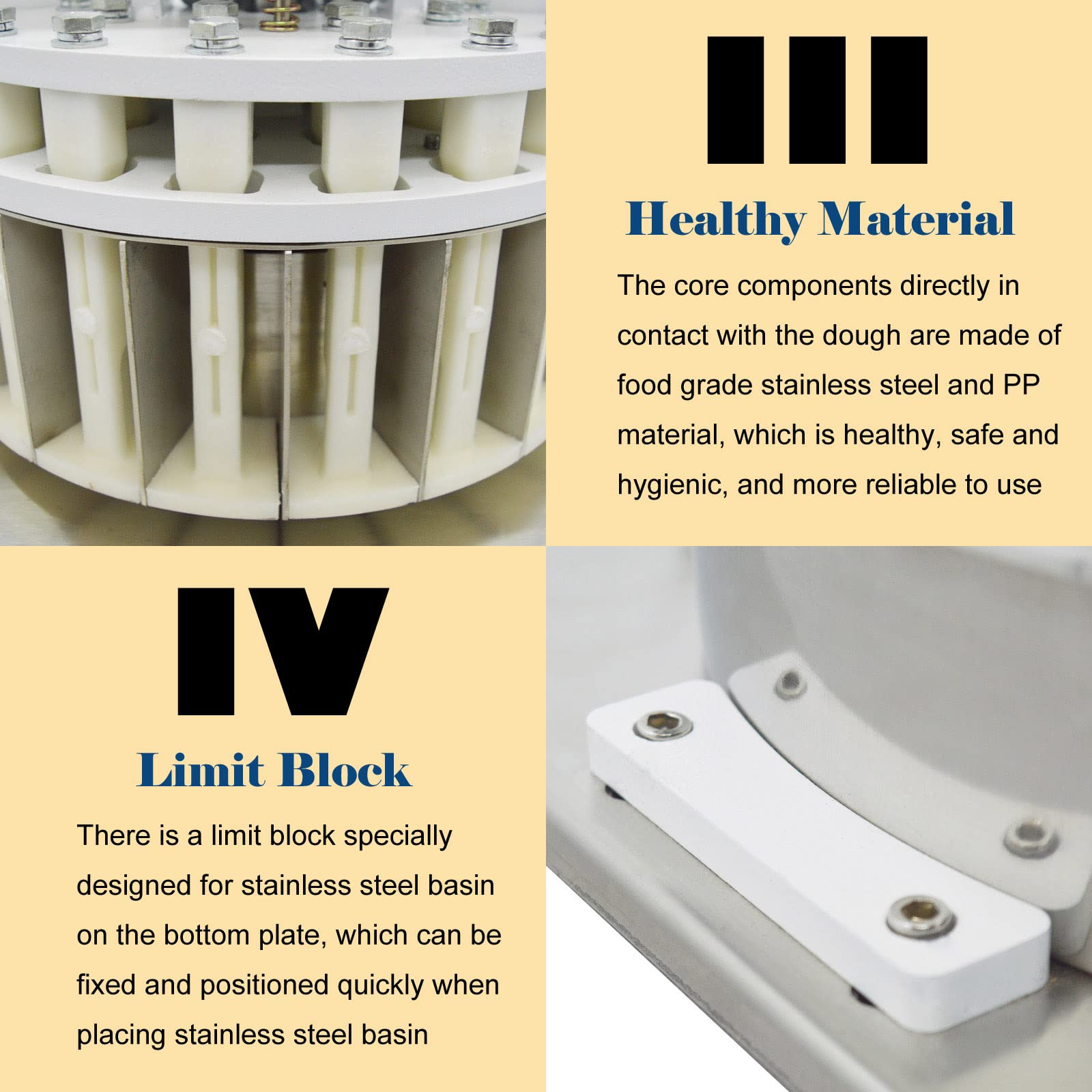 III

Healthy Material

The core components directly in contact with the dough are made of food grade stainless steel and PP material, which is healthy, safe and hygienic, and more reliable to use

IV

Limit Block

There is a limit block specially designed for stainless steel basin on the bottom plate, which can be fixed and positioned quickly when placing stainless steel basin