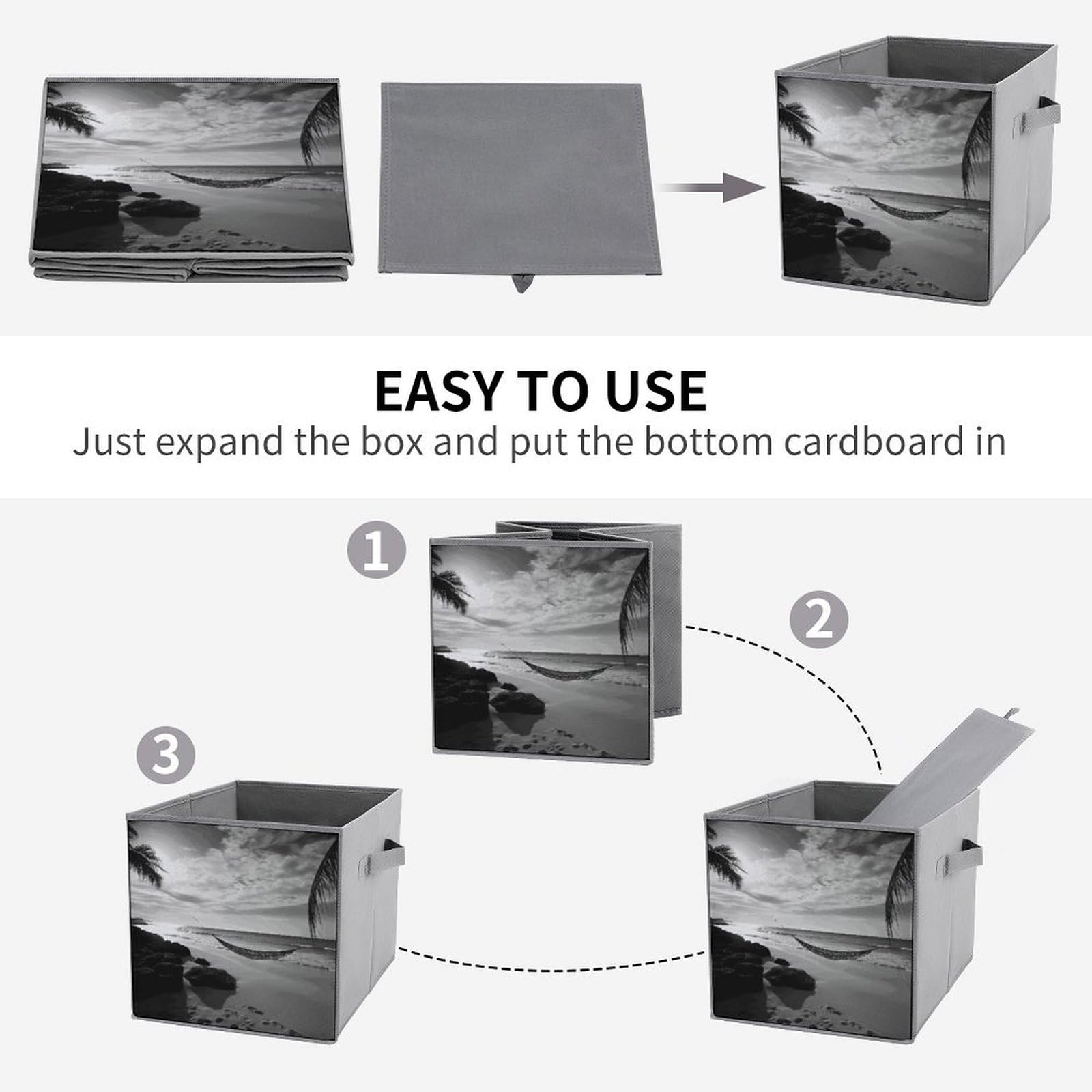 EASY TO USE
Just expand the box and put the bottom cardboard in

1

2

3