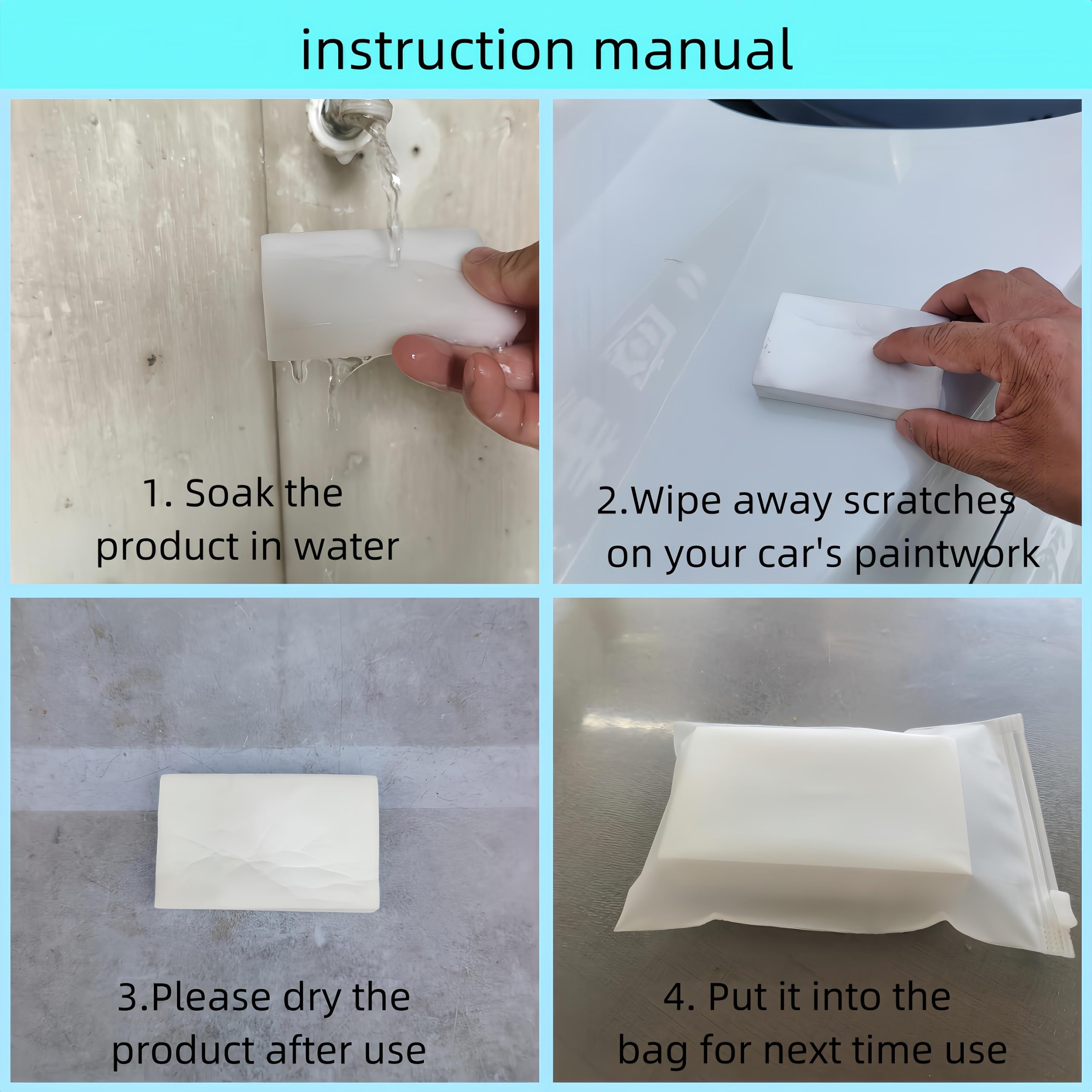 instruction manual

1. Soak the product in water

2.Wipe away scratches on your car's paintwork

3.Please dry the product after use

4. Put it into the bag for next time use