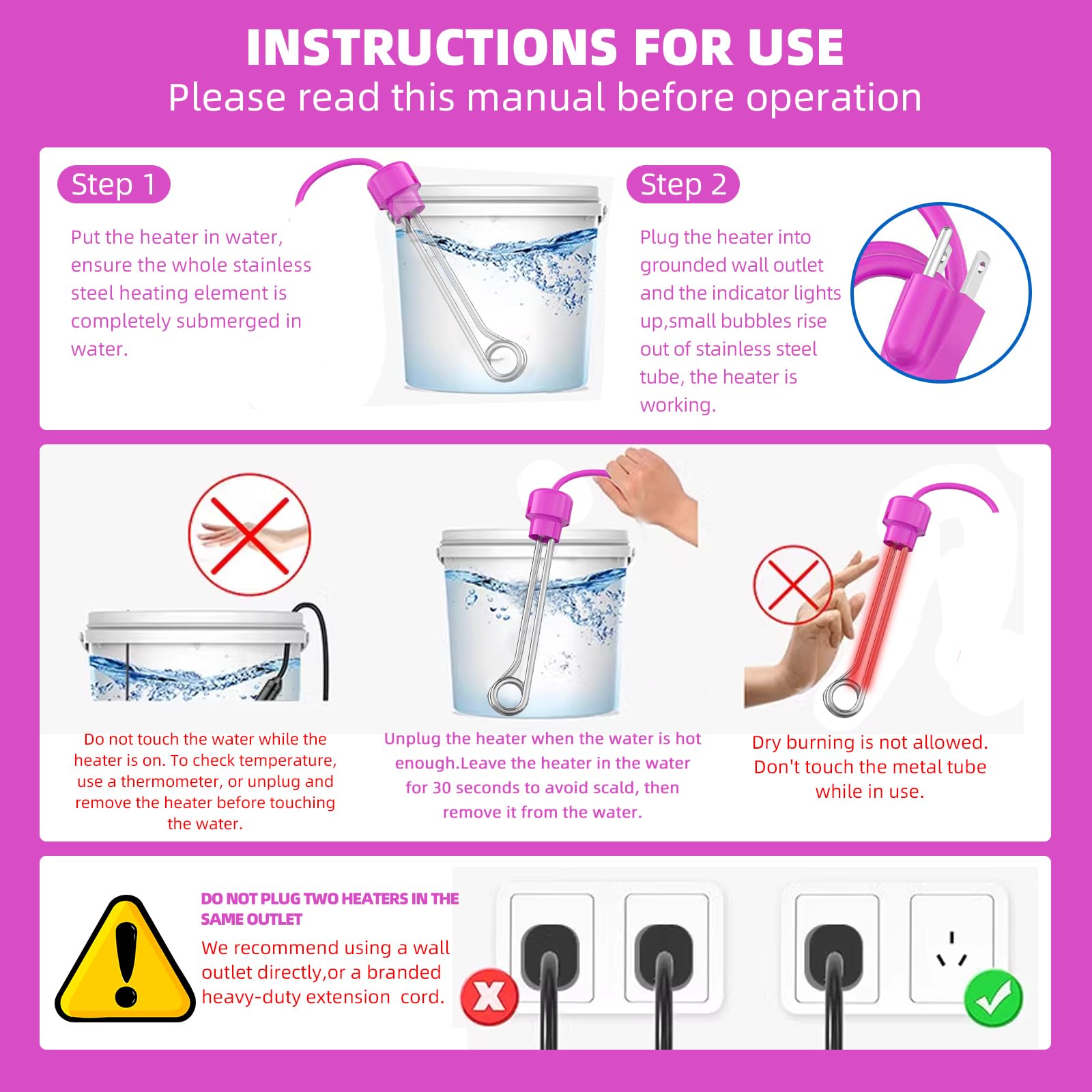 INSTRUCTIONS FOR USE
Please read this manual before operation

Step 1

Put the heater in water, ensure the whole stainless steel heating element is completely submerged in water.

Step 2

Plug the heater into grounded wall outlet and the indicator lights up,small bubbles rise out of stainless steel tube, the heater is working.

Do not touch the water while the heater is on. To check temperature, use a thermometer, or unplug and remove the heater before touching the water.

Unplug the heater when the water is hot enough.Leave the heater in the water for 30 seconds to avoid scald, then remove it from the water.

Dry burning is not allowed. Don't touch the metal tube while in use.

DO NOT PLUG TWO HEATERS IN THE SAME OUTLET

We recommend using a wall outlet directly,or a branded heavy-duty extension cord.