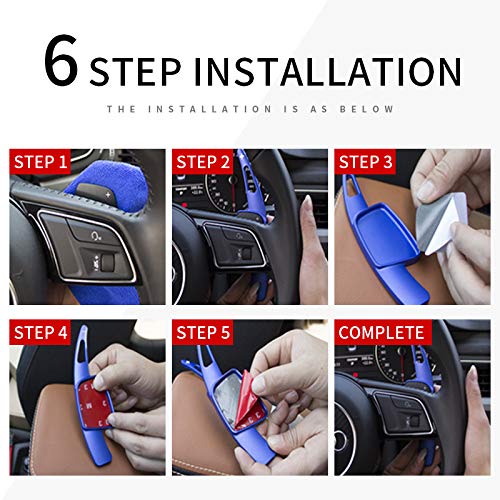 6 STEP INSTALLATION

THE INSTALLATION IS AS BELOW

STEP 1

STEP 2

STEP 3

STEP 4

STEP 5

COMPLETE