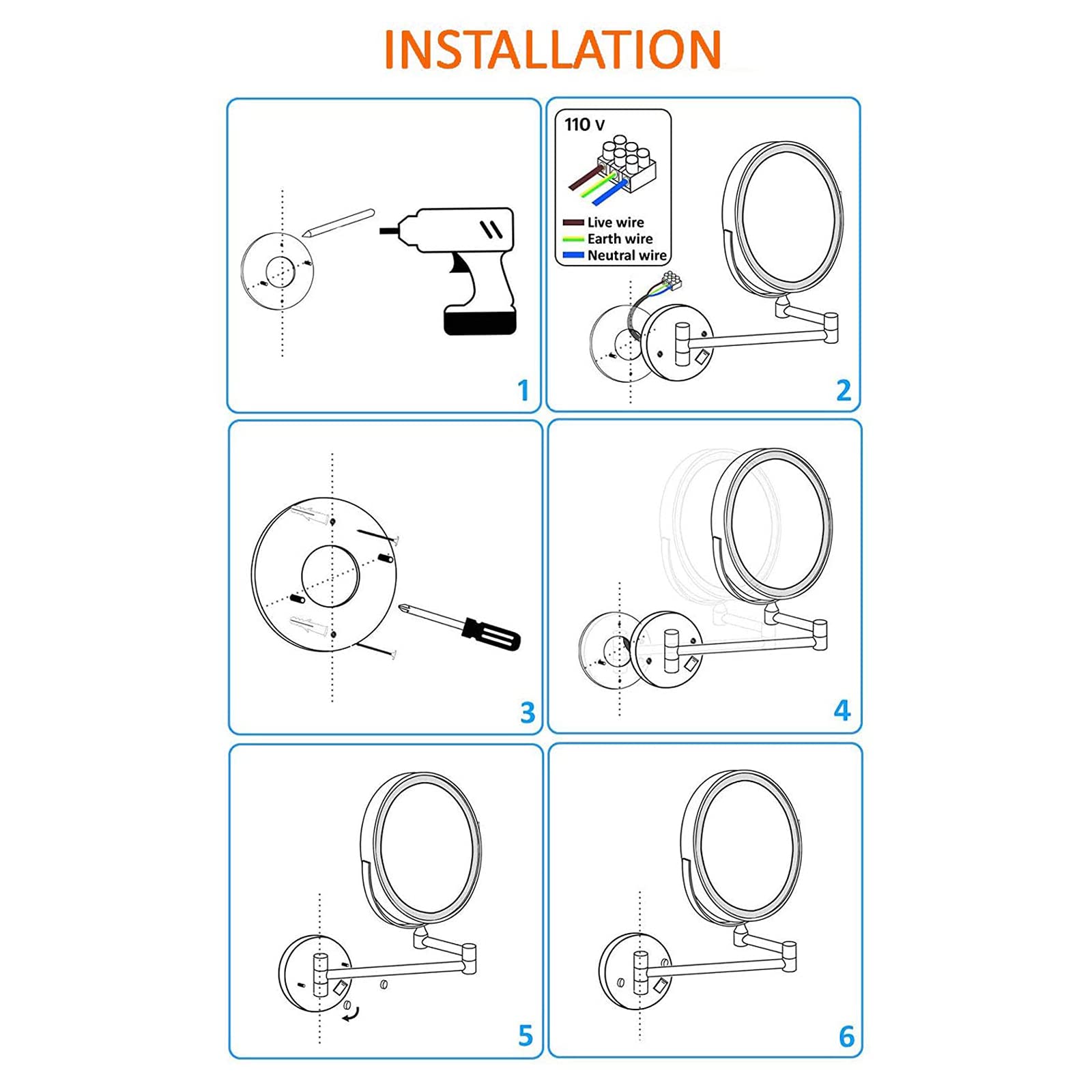 INSTALLATION

1

110 V

Live wire
Earth wire
Neutral wire

2

3

4

5

6