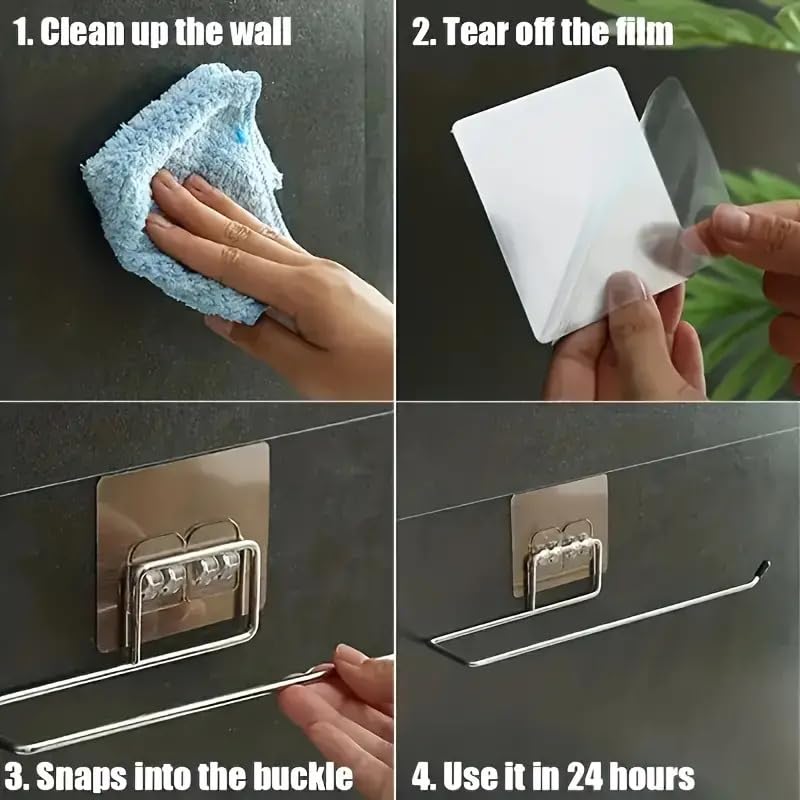 1. Clean up the wall

2. Tear off the film

3. Snaps into the buckle

4. Use it in 24 hours