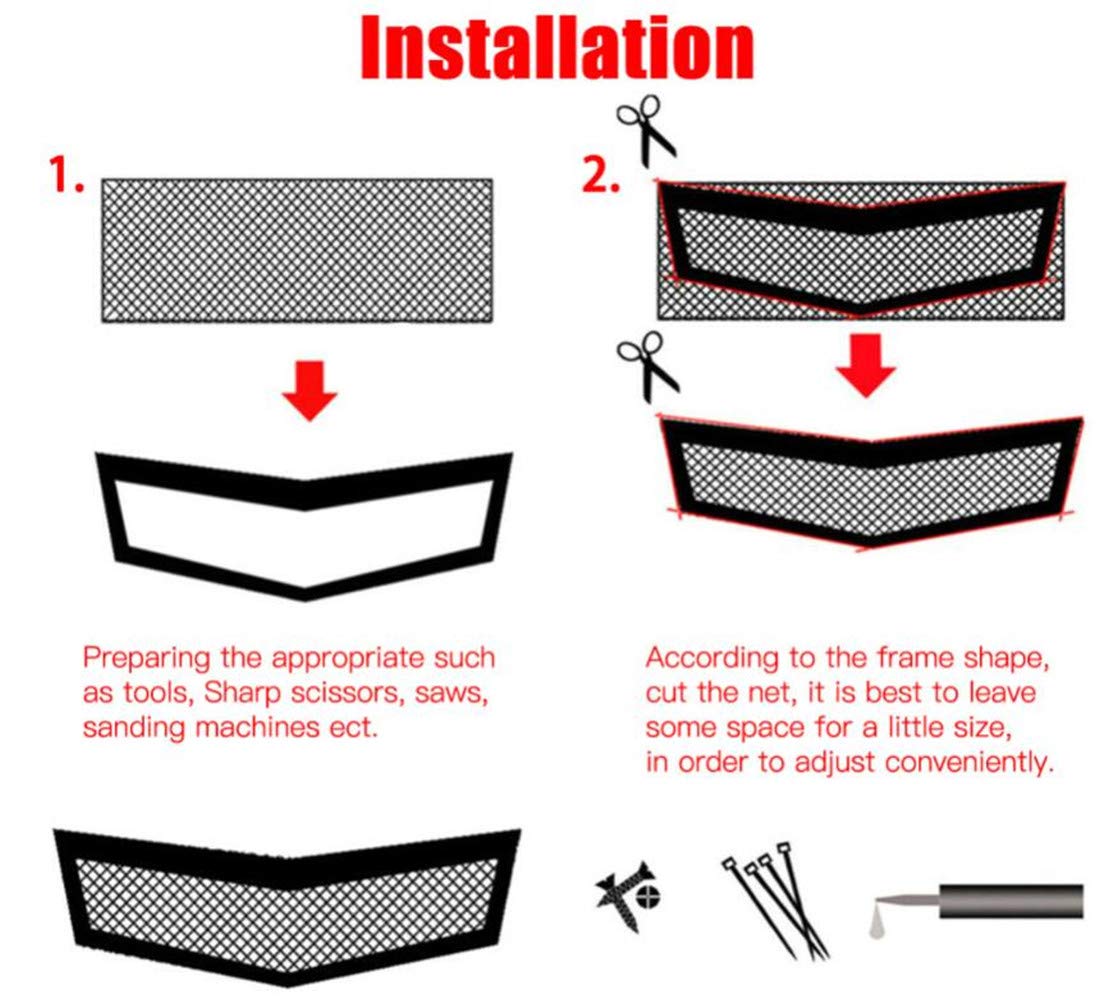 Installation

1.

Preparing the appropriate such as tools, Sharp scissors, saws, sanding machines ect.

2.

According to the frame shape, cut the net, it is best to leave some space for a little size, in order to adjust conveniently.