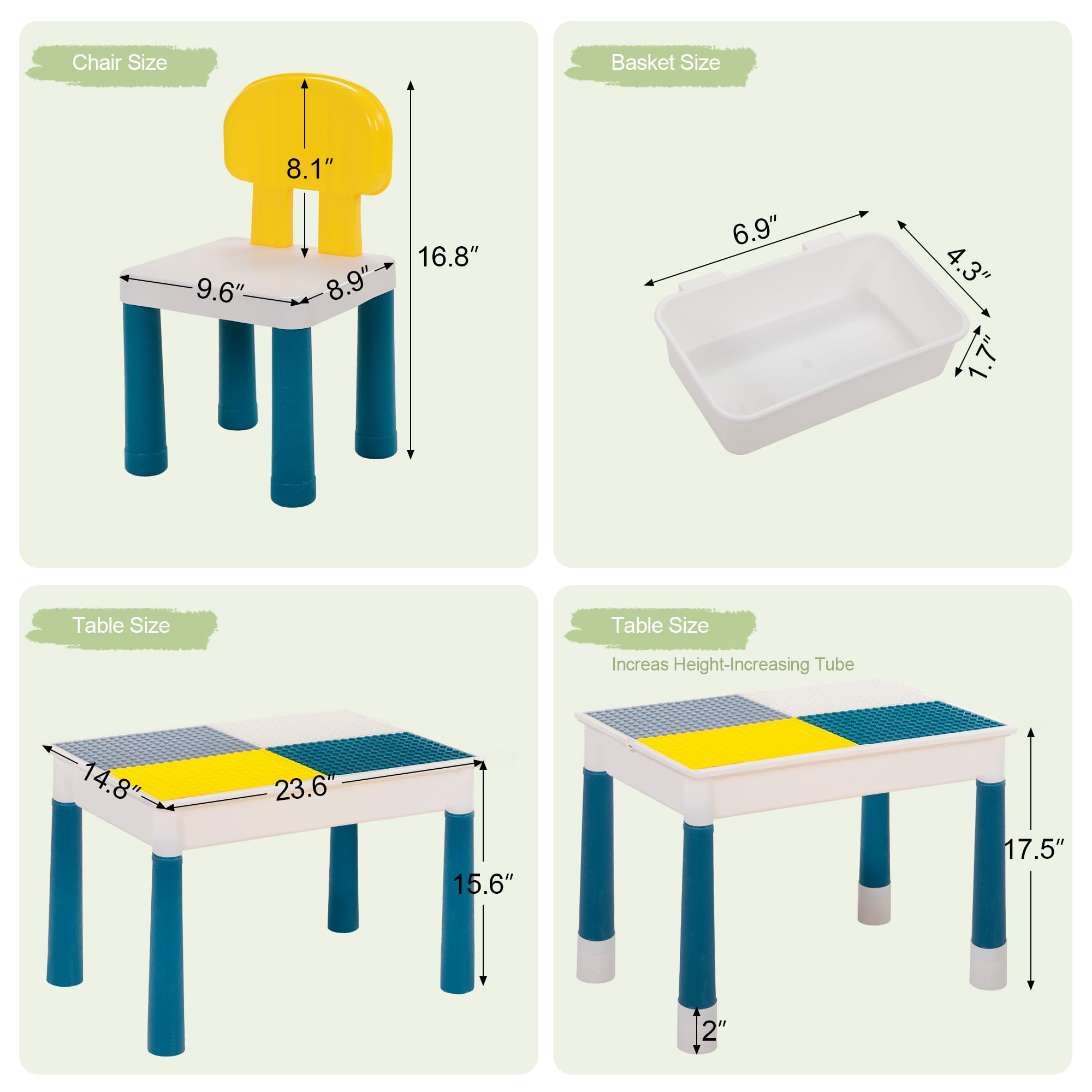 Chair Size

8.1″

16.8″

9.6″

8.9″

Basket Size

6.9″

4.3″

1.7″

Table Size

14.8″

23.6″

15.6″

Table Size

Increas Height-Increasing Tube

17.5″

2″