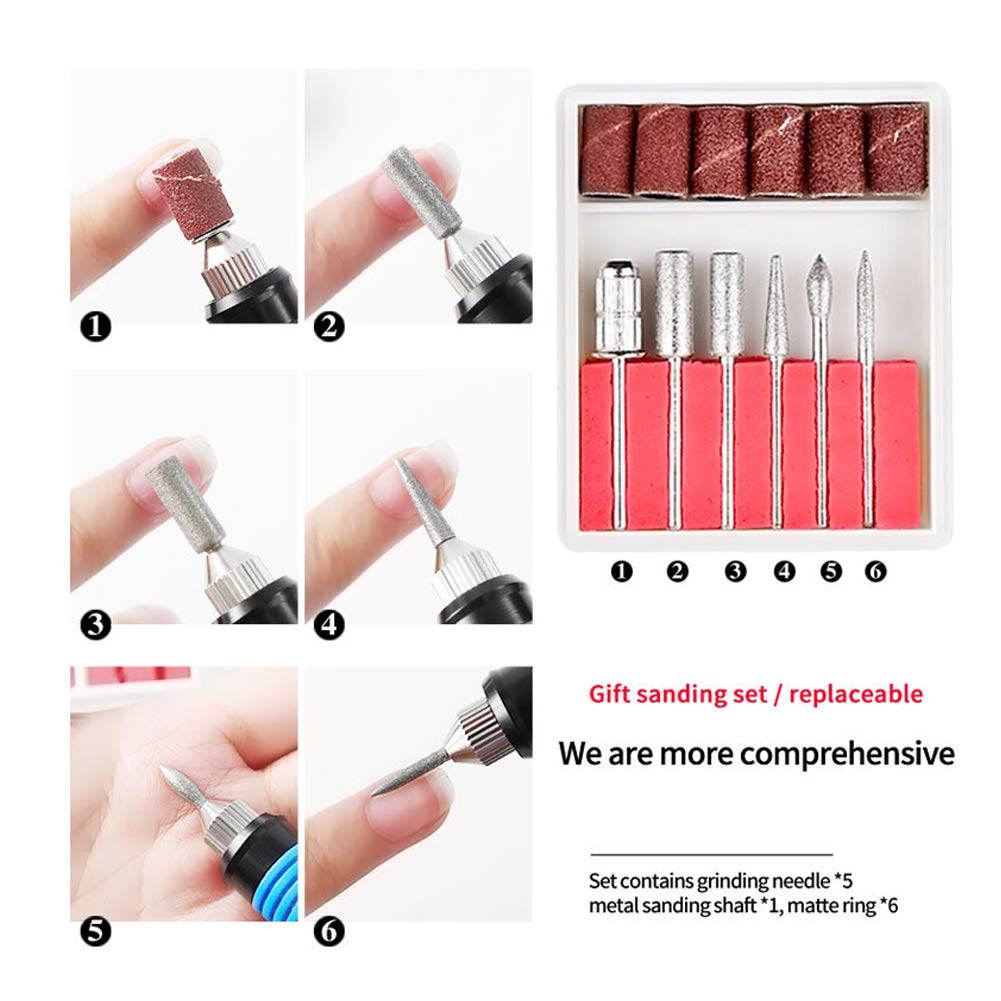 ❶ ❷

❸ ❹

❺ ❻

❶ ❷ ❸ ❹ ❺ ❻

Gift sanding set / replaceable

We are more comprehensive

Set contains grinding needle *5
metal sanding shaft *1, matte ring *6