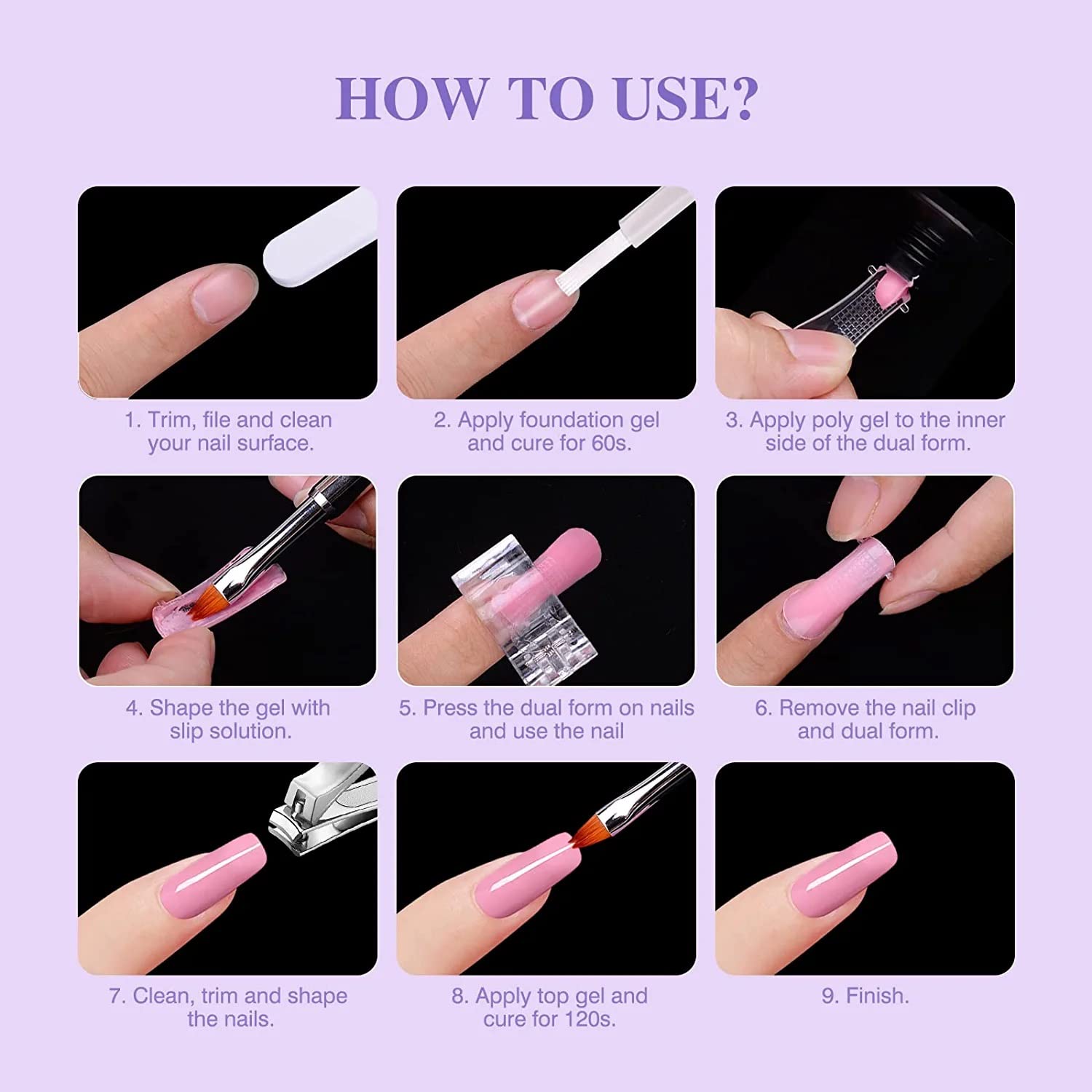 HOW TO USE?

1. Trim, file and clean your nail surface.

2. Apply foundation gel and cure for 60s.

3. Apply poly gel to the inner side of the dual form.

4. Shape the gel with slip solution.

5. Press the dual form on nails and use the nail

6. Remove the nail clip and dual form.

7. Clean, trim and shape the nails.

8. Apply top gel and cure for 120s.

9. Finish.