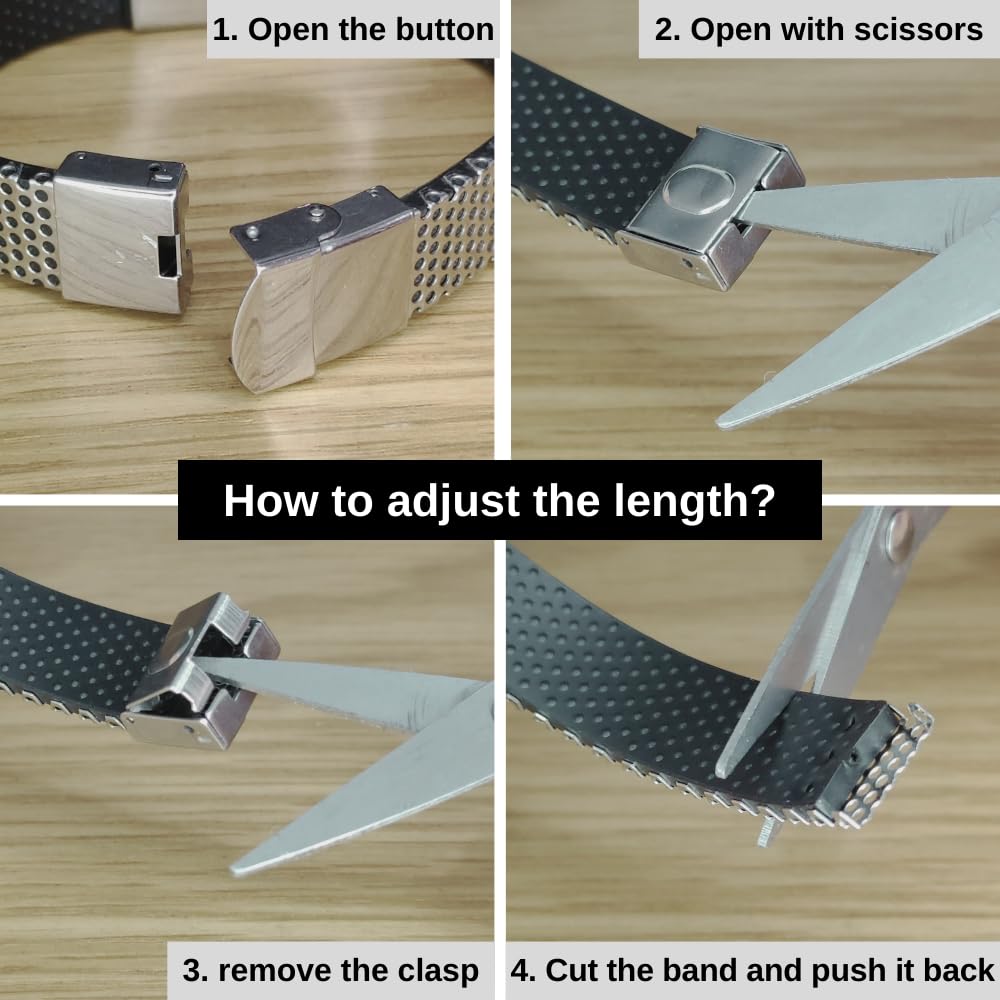 1. Open the button

2. Open with scissors

How to adjust the length?

3. remove the clasp

4. Cut the band and push it back