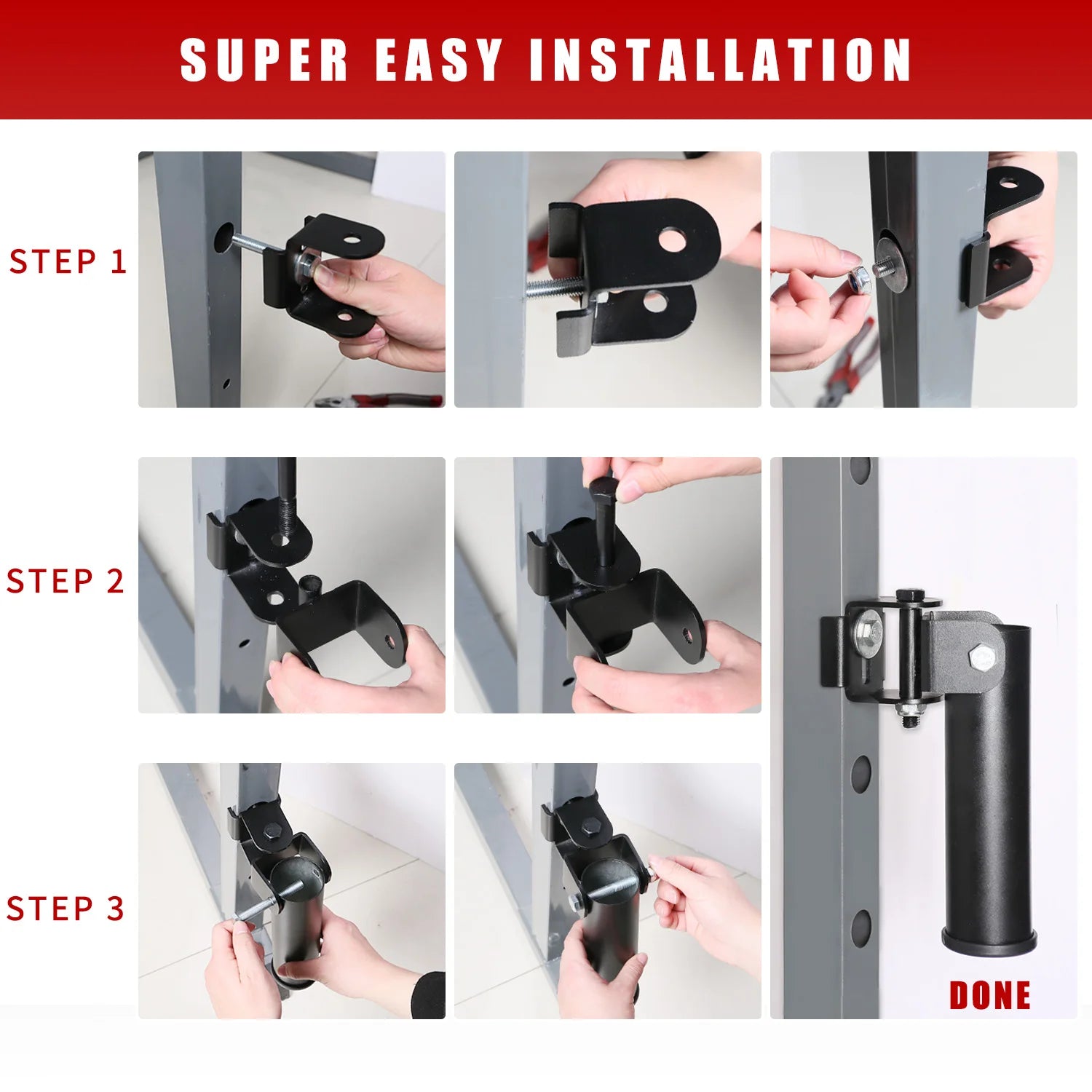 SUPER EASY INSTALLATION

STEP 1

STEP 2

STEP 3

DONE