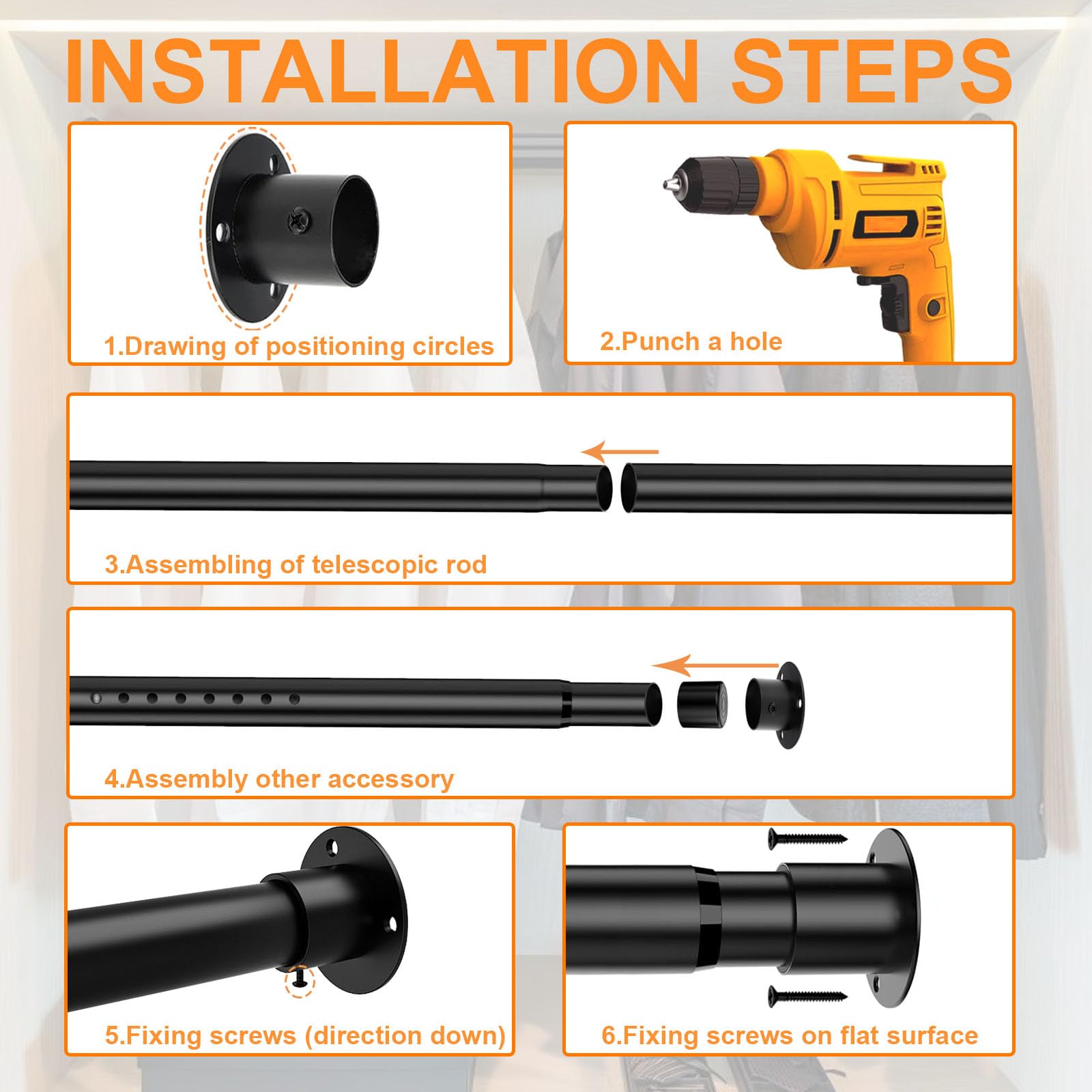 INSTALLATION STEPS

1.Drawing of positioning circles

2.Punch a hole

3.Assembling of telescopic rod

4.Assembly other accessory

5.Fixing screws (direction down)

6.Fixing screws on flat surface