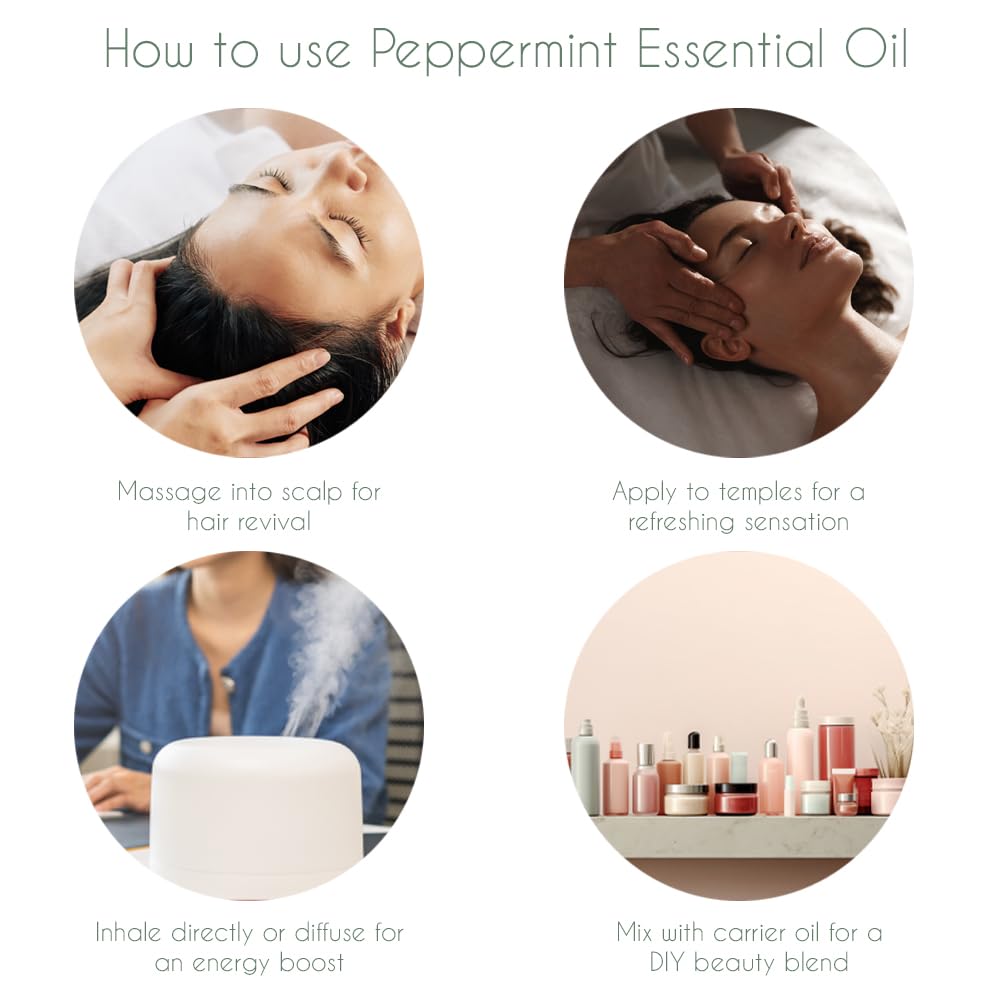 How to use Peppermint Essential Oil

Massage into scalp for hair revival

Apply to temples for a refreshing sensation

Inhale directly or diffuse for an energy boost

Mix with carrier oil for a DIY beauty blend