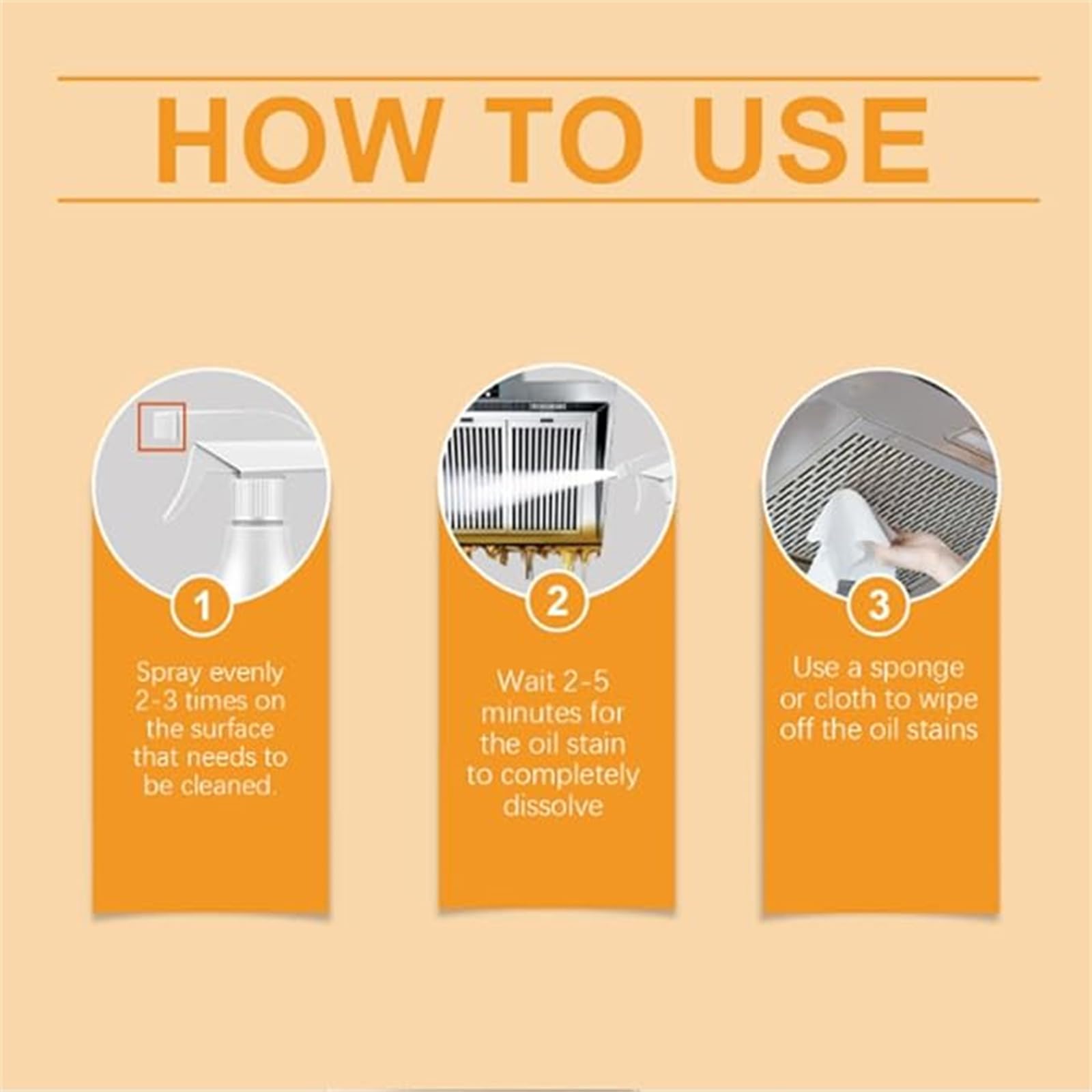 HOW TO USE

1

Spray evenly 2-3 times on the surface that needs to be cleaned.

2

Wait 2-5 minutes for the oil stain to completely dissolve

3

Use a sponge or cloth to wipe off the oil stains