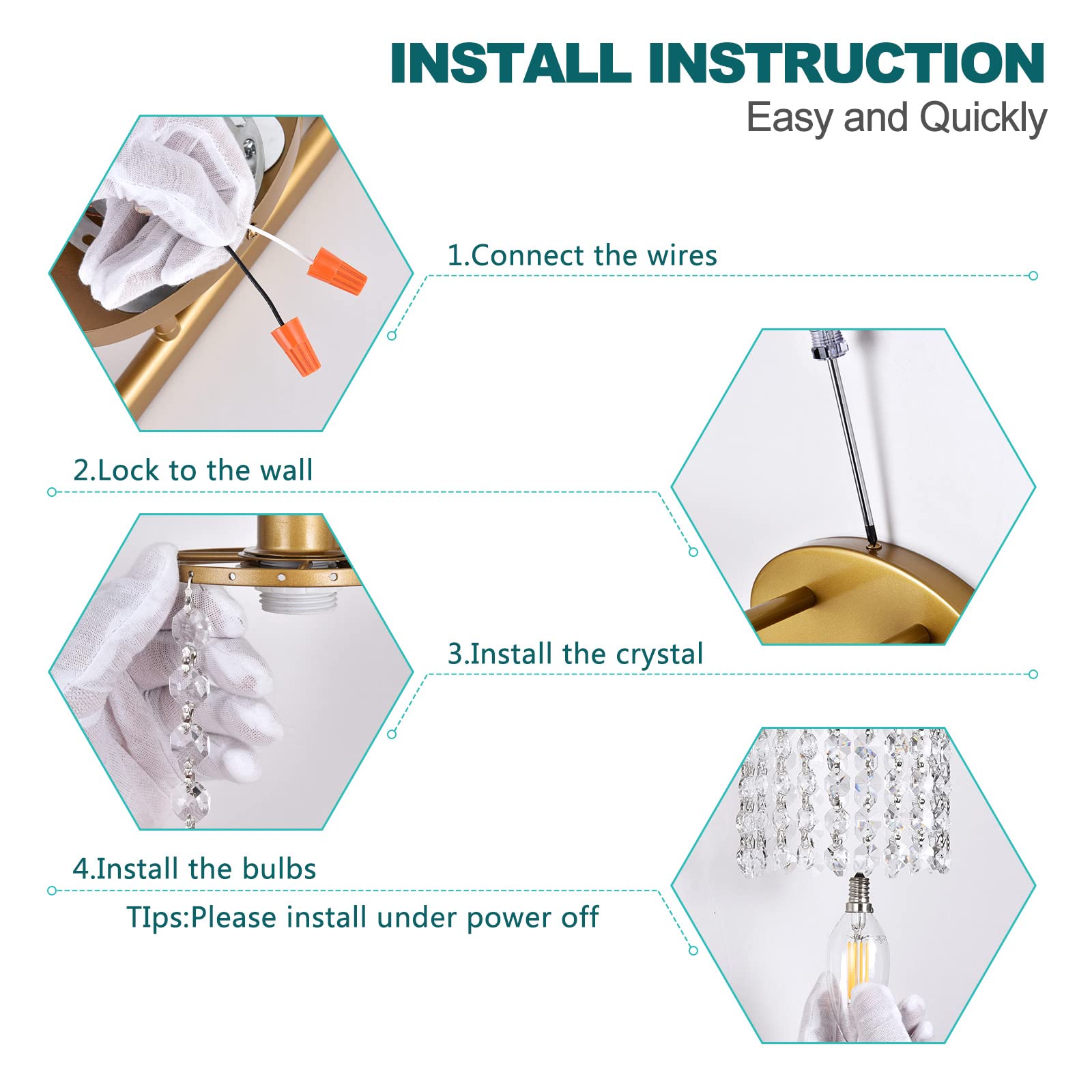 INSTALL INSTRUCTION
Easy and Quickly

1.Connect the wires

2.Lock to the wall

3.Install the crystal

4.Install the bulbs

TIps:Please install under power off