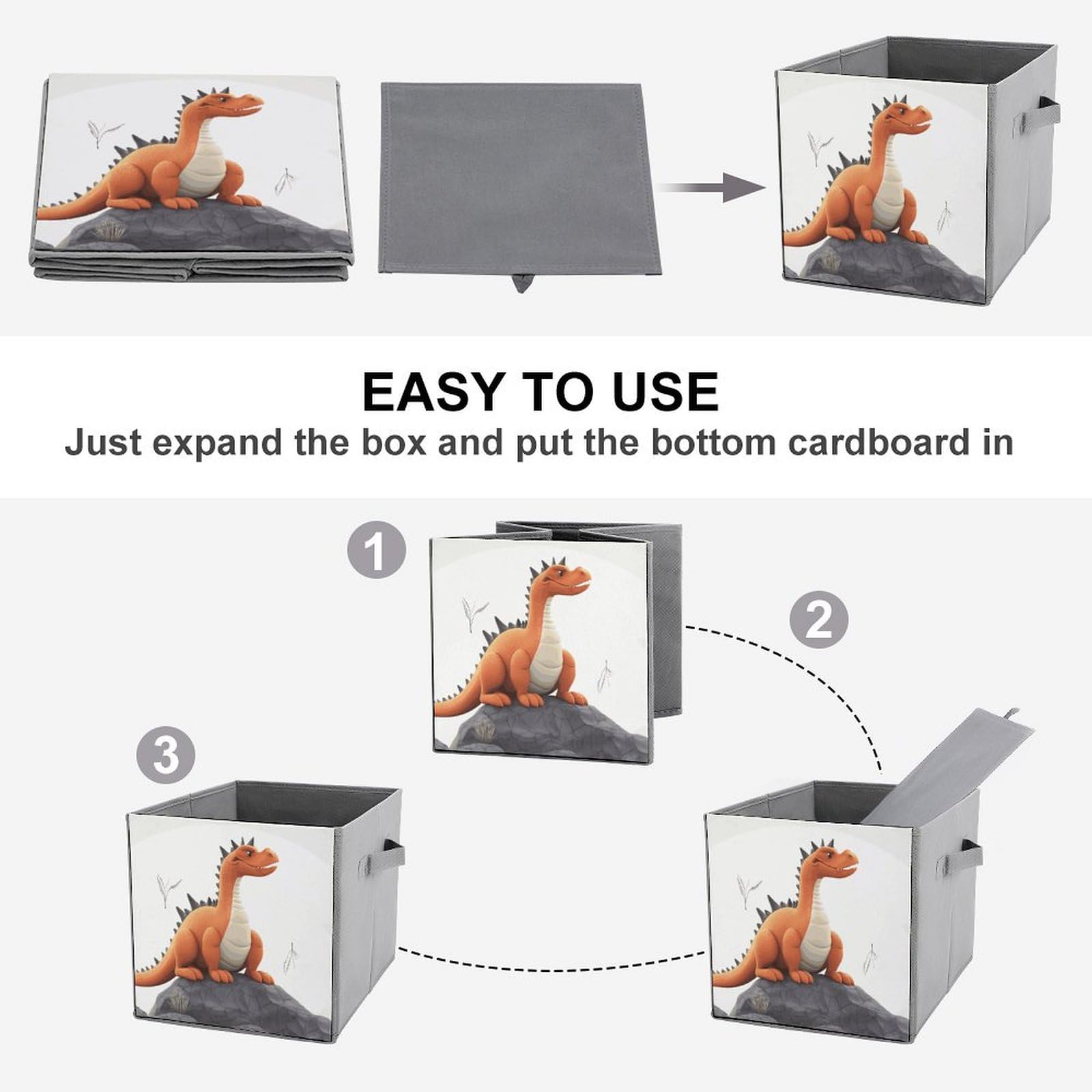 EASY TO USE
Just expand the box and put the bottom cardboard in

1

2

3