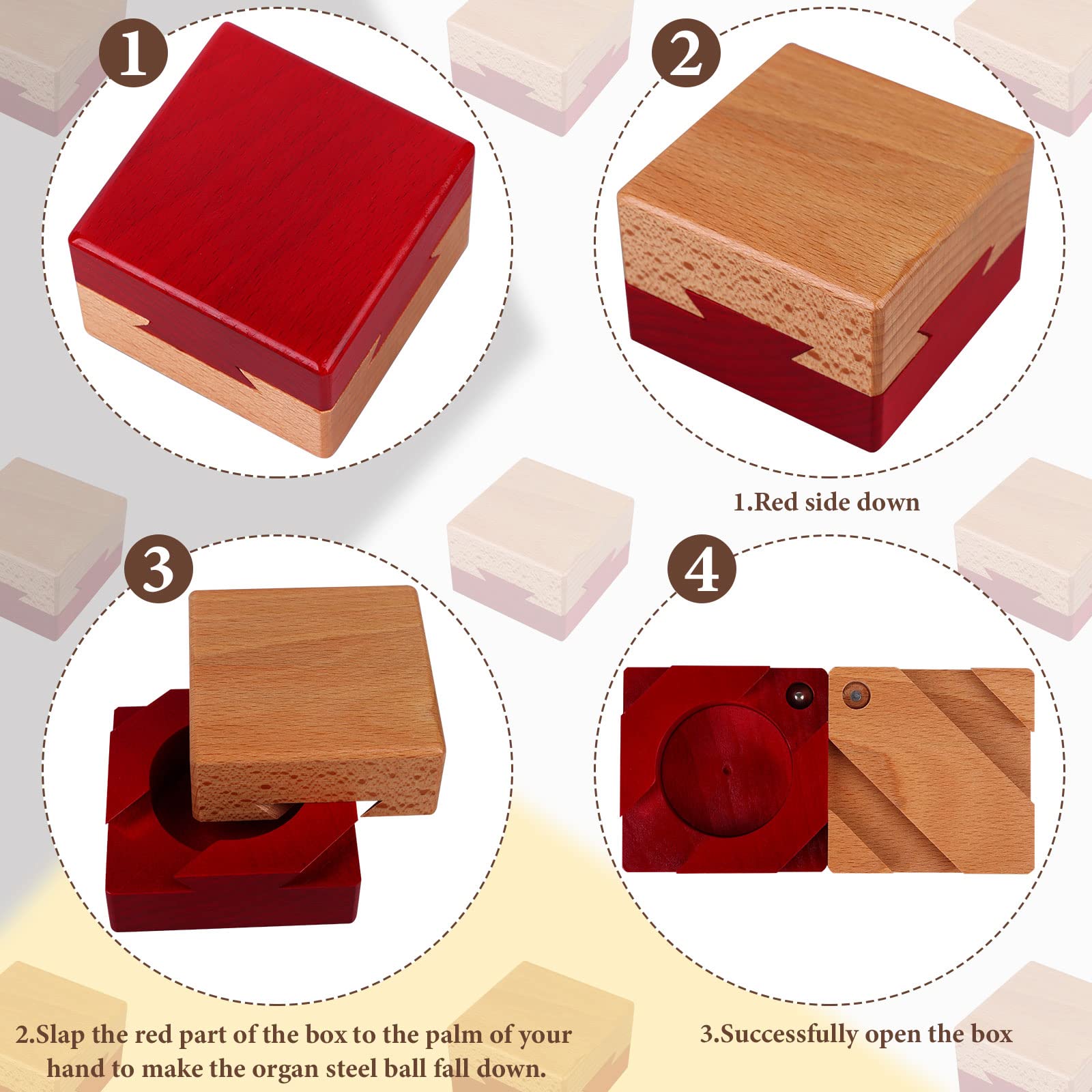 1

2

1.Red side down

3

4

2.Slap the red part of the box to the palm of your hand to make the organ steel ball fall down.

3.Successfully open the box