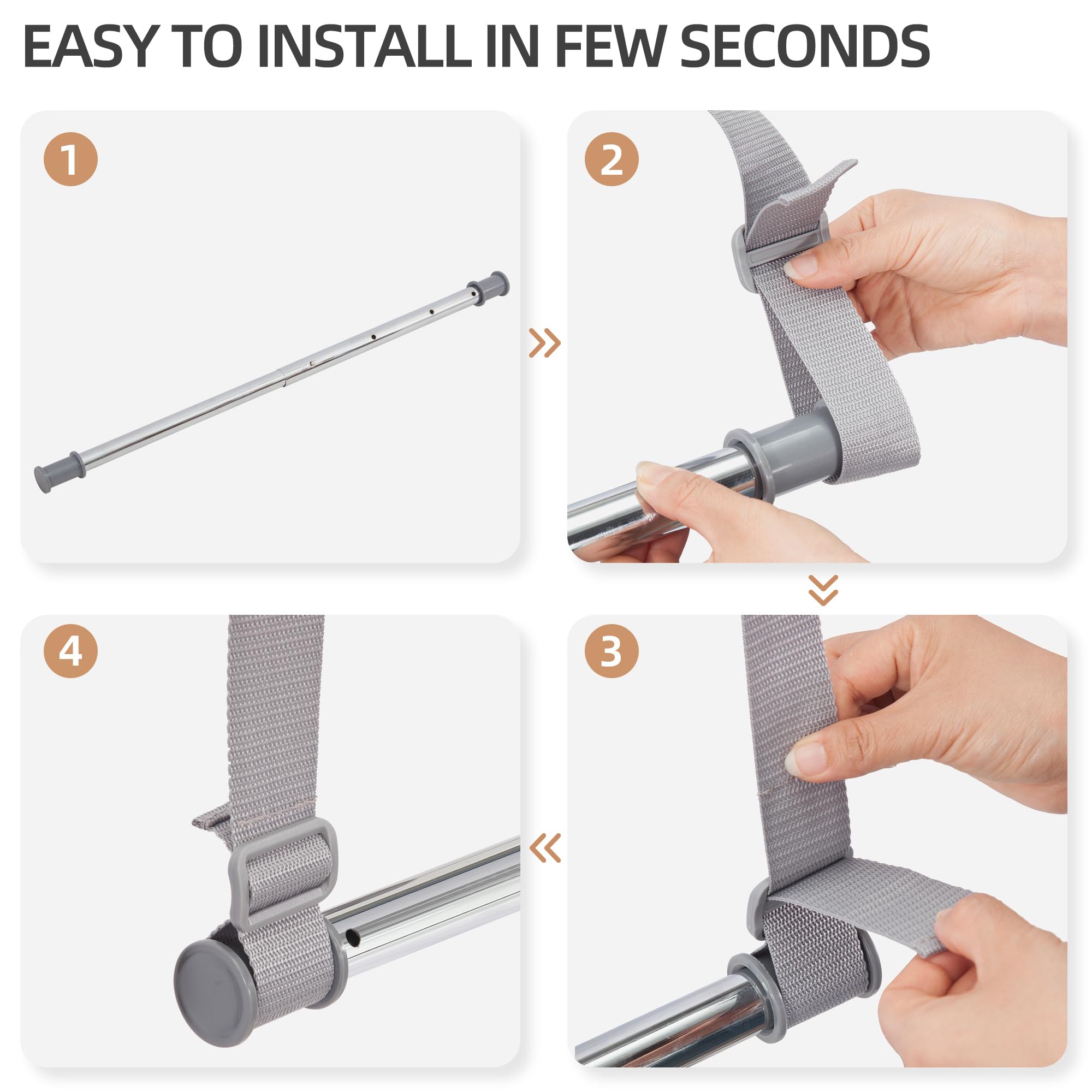 EASY TO INSTALL IN FEW SECONDS

1

2

4

3