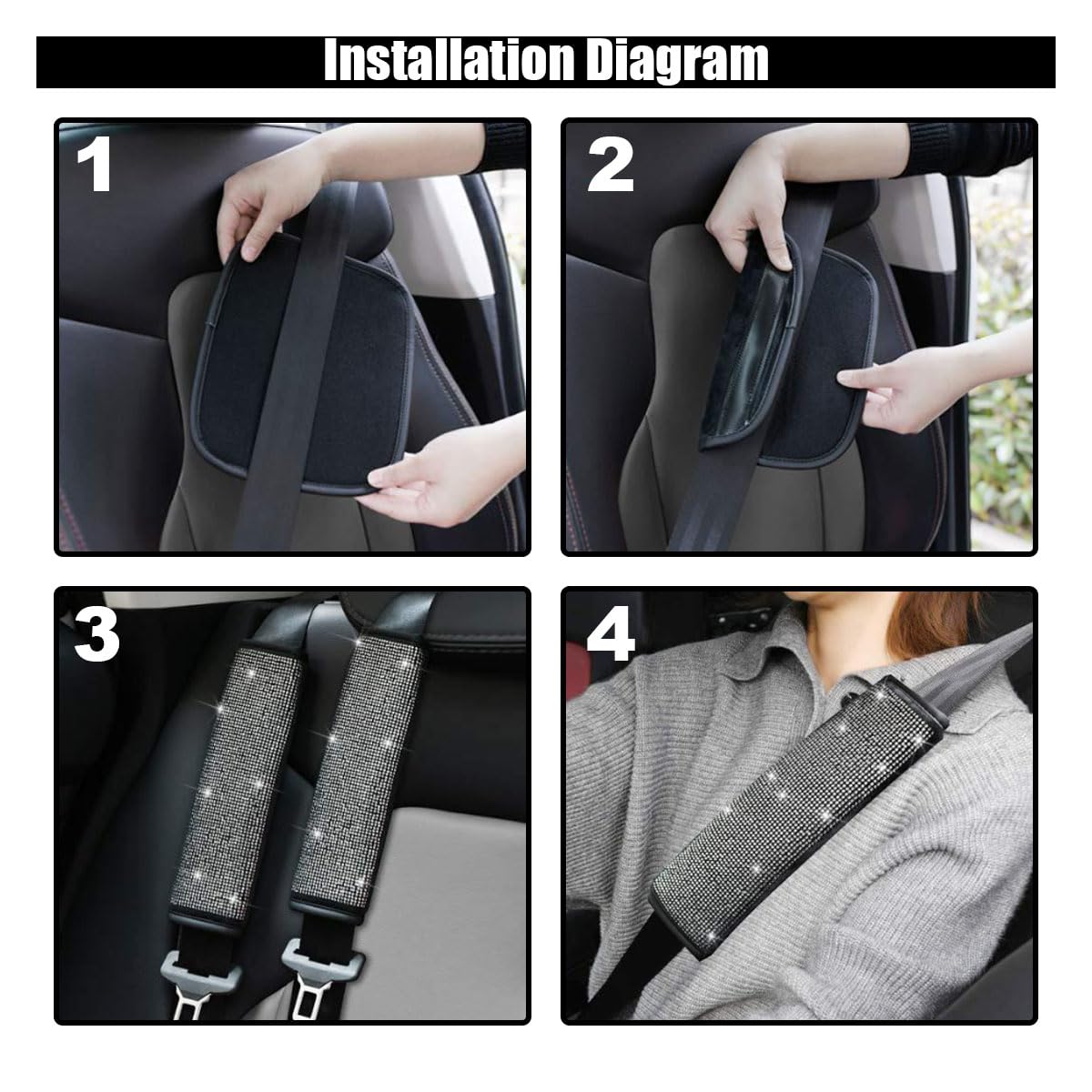 Installation Diagram

1

2

3

4