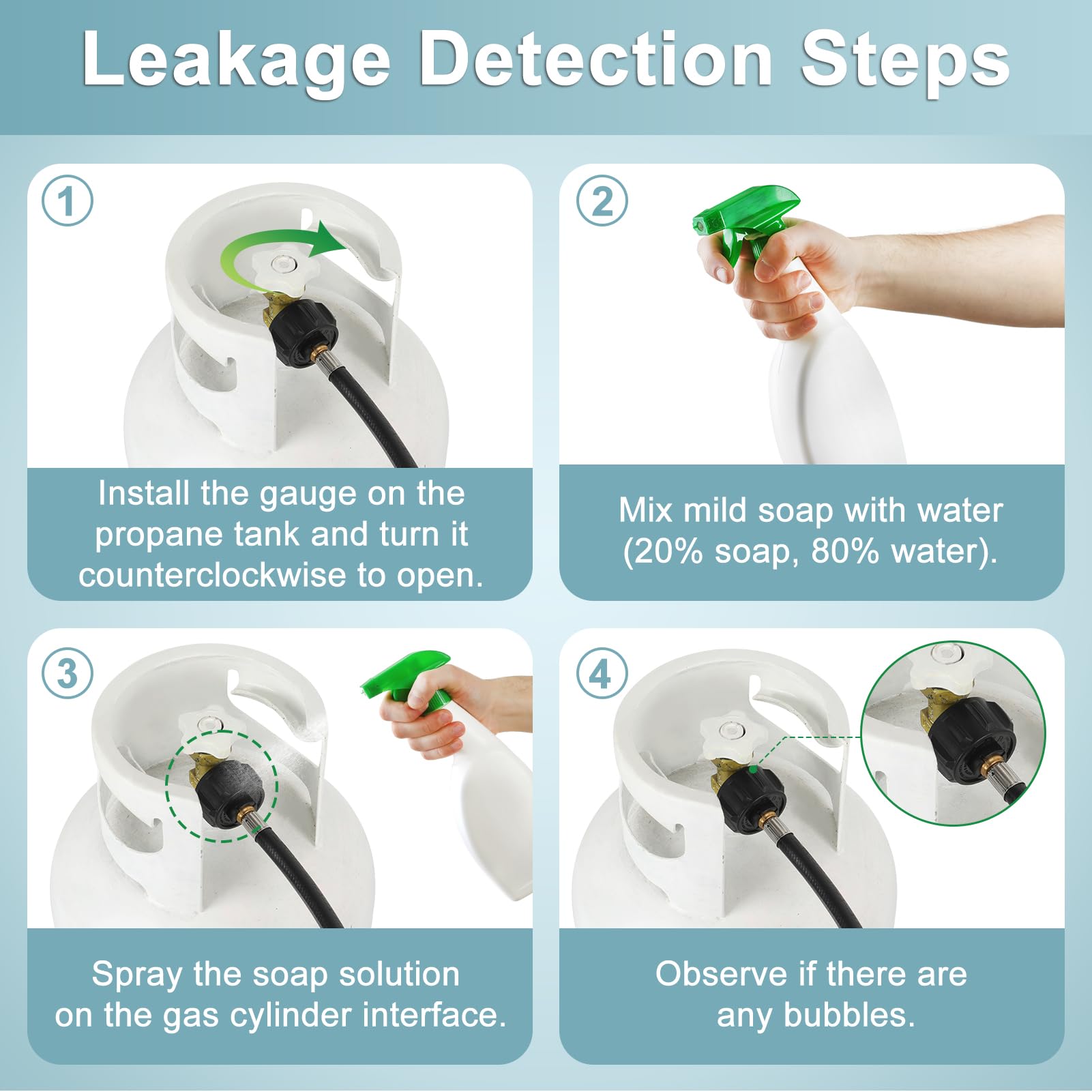 Leakage Detection Steps

1

Install the gauge on the propane tank and turn it counterclockwise to open.

2

Mix mild soap with water (20% soap, 80% water).

3

Spray the soap solution on the gas cylinder interface.

4

Observe if there are any bubbles.