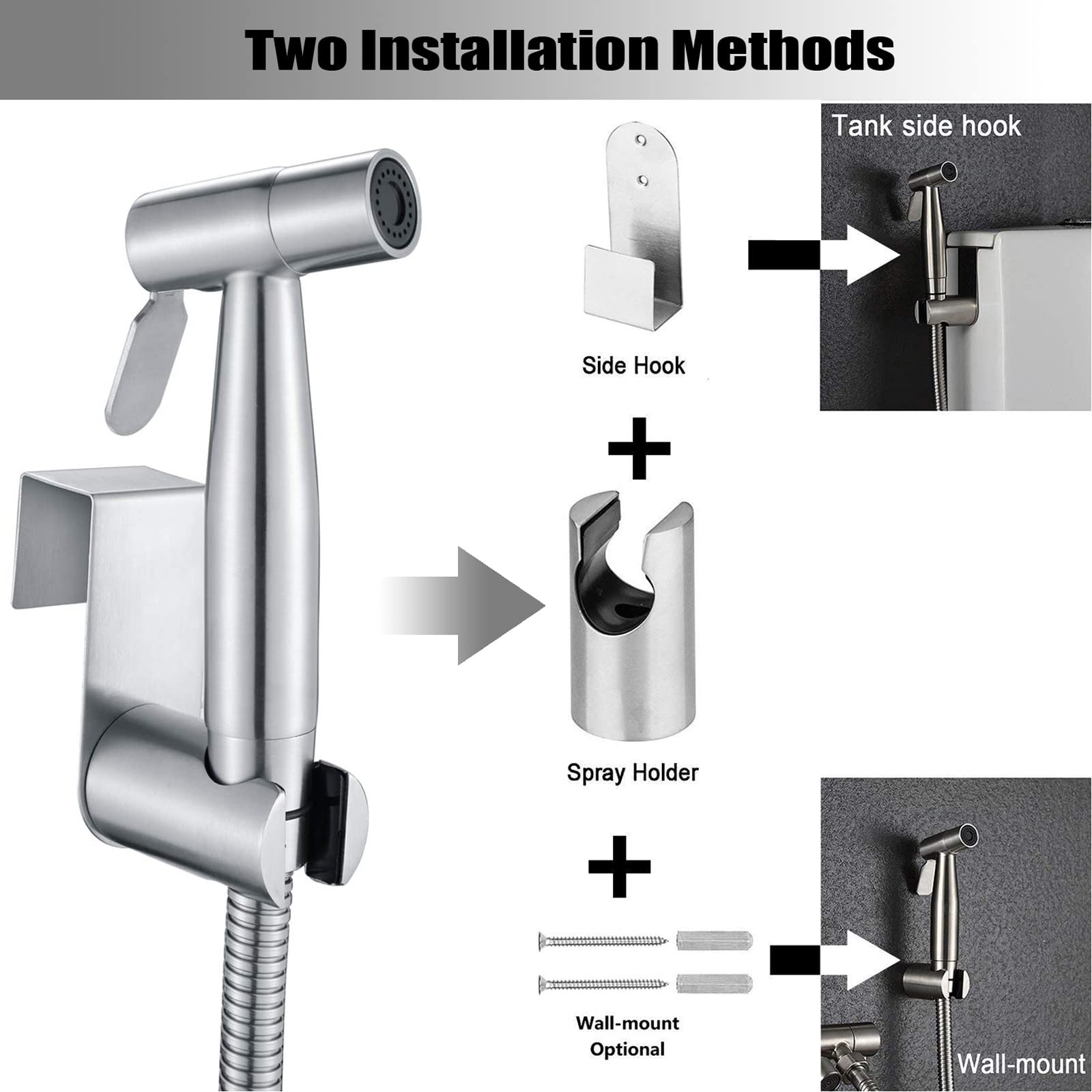 Two Installation Methods

Side Hook

Tank side hook

+

Spray Holder

+

Wall-mount Optional

Wall-mount