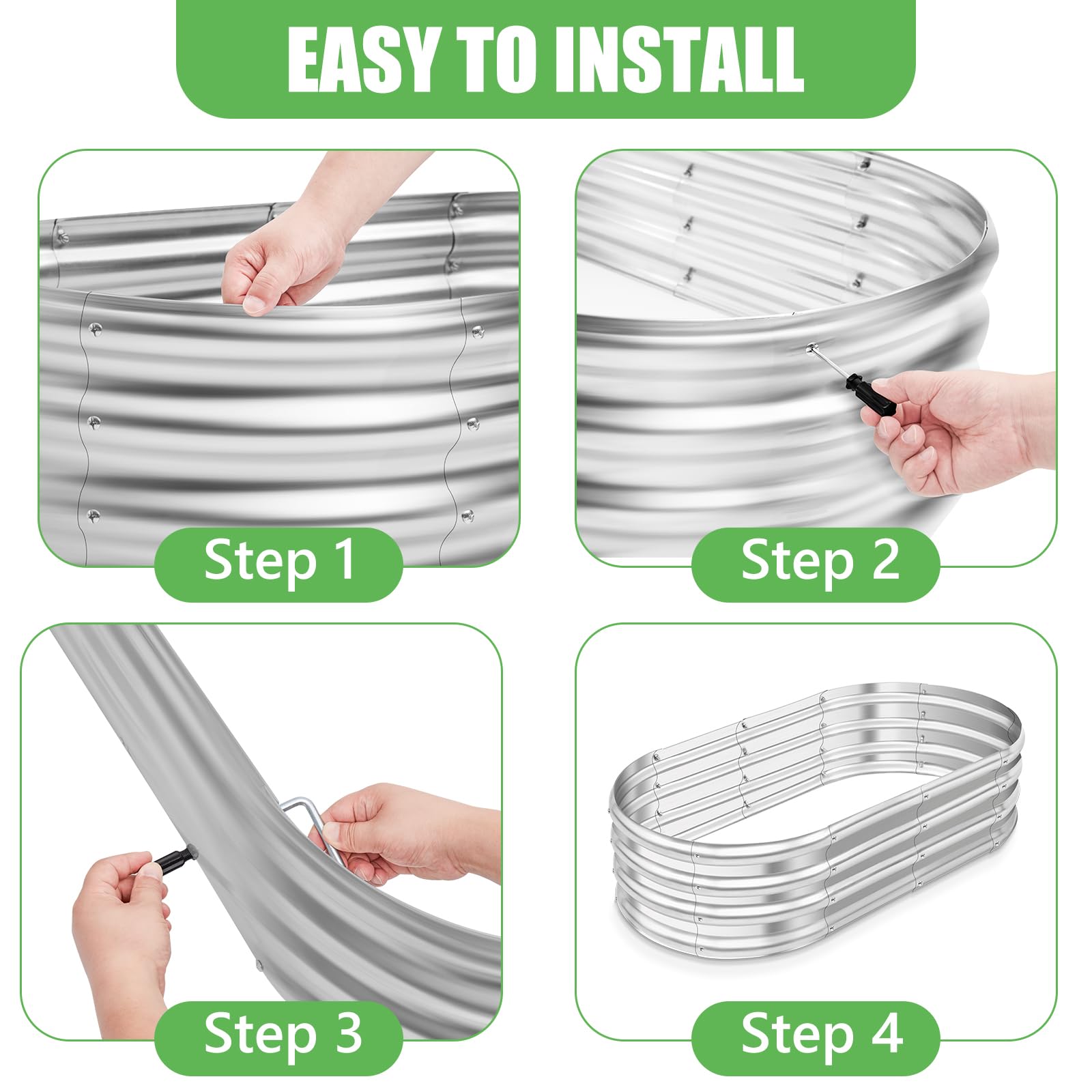 EASY TO INSTALL

Step 1

Step 2

Step 3

Step 4