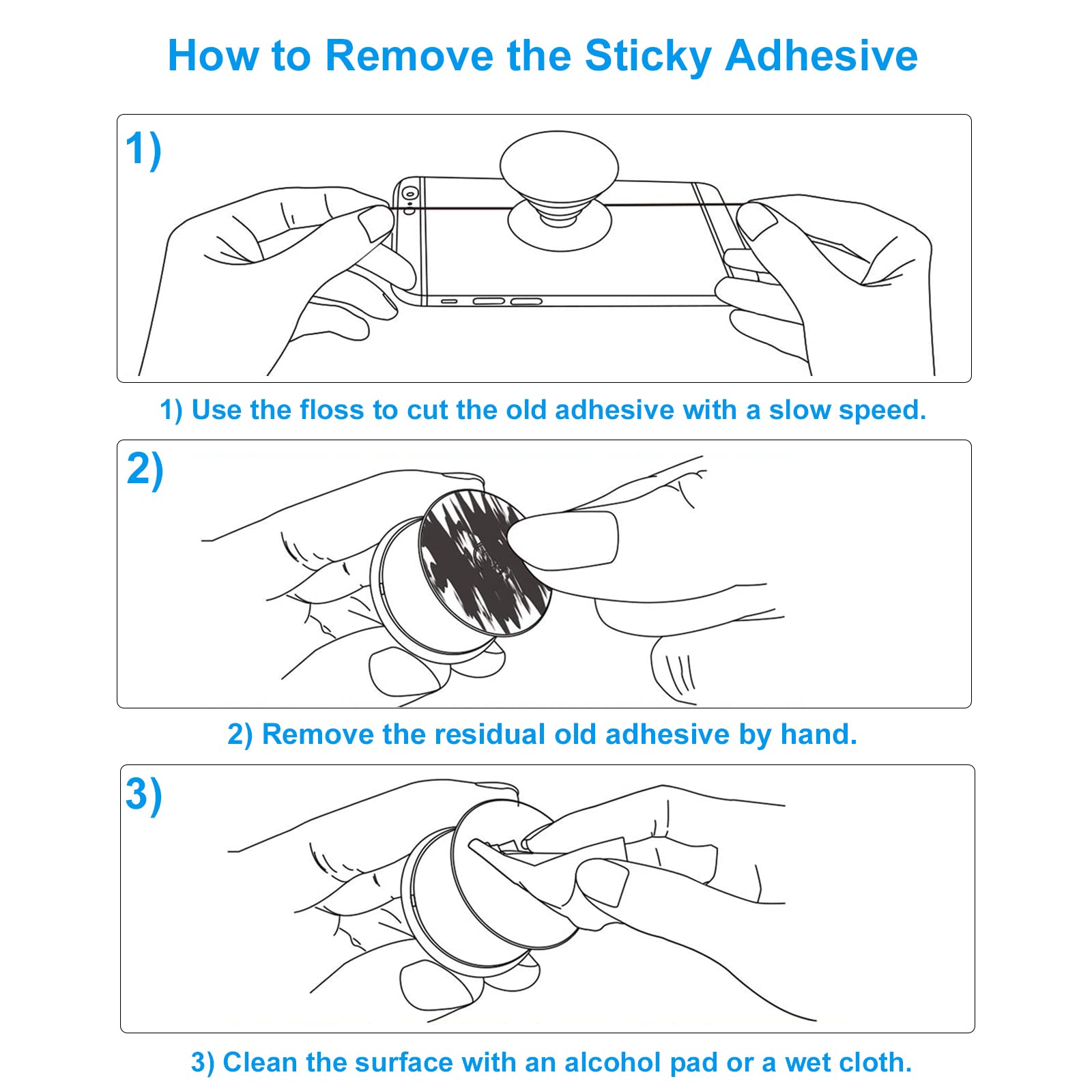 How to Remove the Sticky Adhesive

1)

1) Use the floss to cut the old adhesive with a slow speed.

2)

2) Remove the residual old adhesive by hand.

3)

3) Clean the surface with an alcohol pad or a wet cloth.