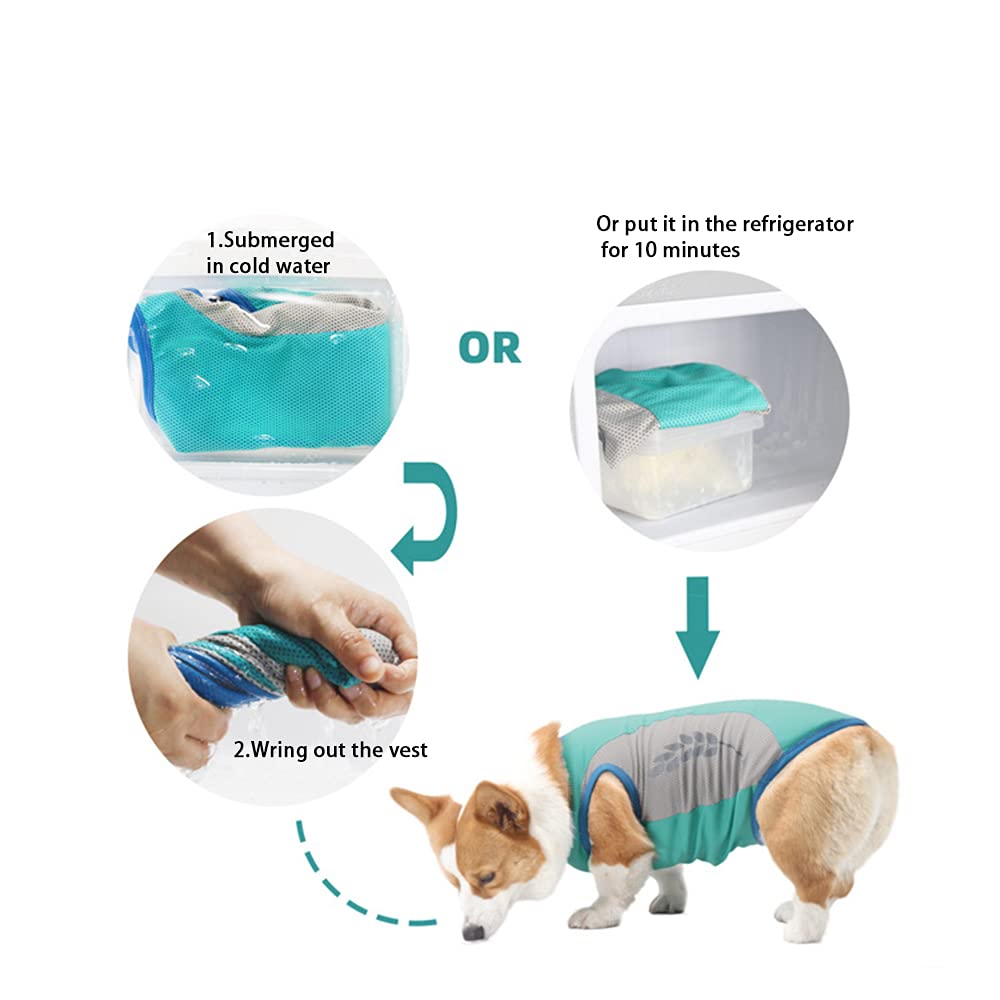 1.Submerged in cold water

OR

Or put it in the refrigerator for 10 minutes

2.Wring out the vest