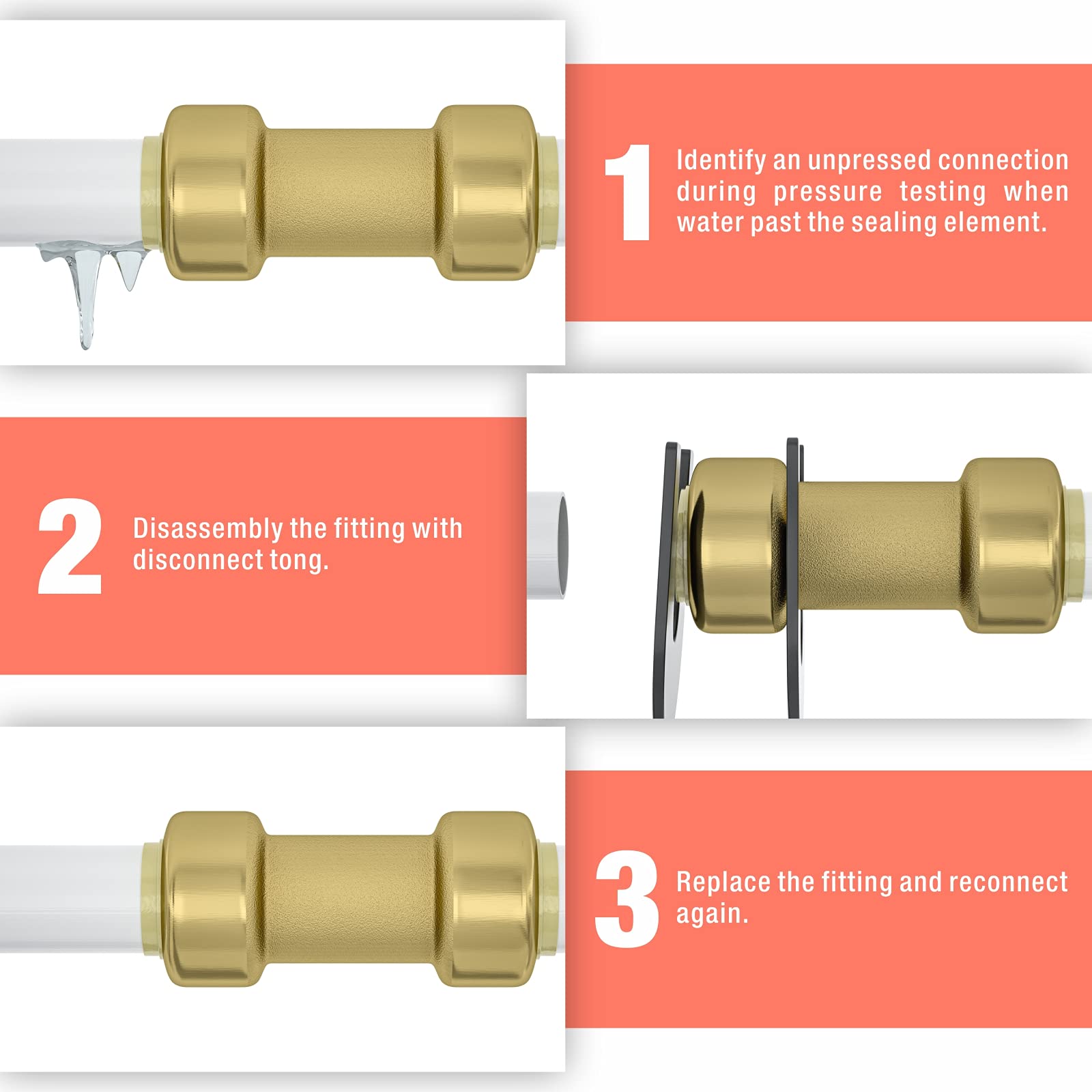 1

Identify an unpressed connection during pressure testing when water past the sealing element.

2

Disassembly the fitting with disconnect tong.

3

Replace the fitting and reconnect again.