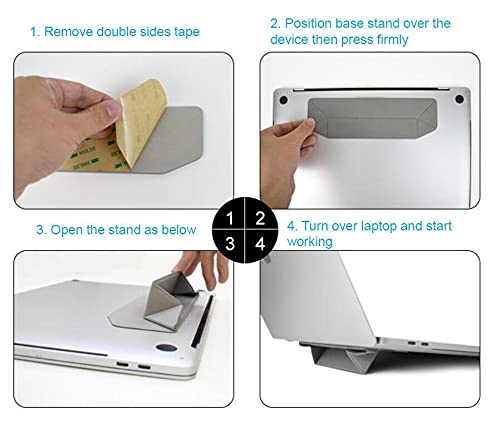 1. Remove double sides tape

2. Position base stand over the device then press firmly

1 2 3 4

3. Open the stand as below

4. Turn over laptop and start working