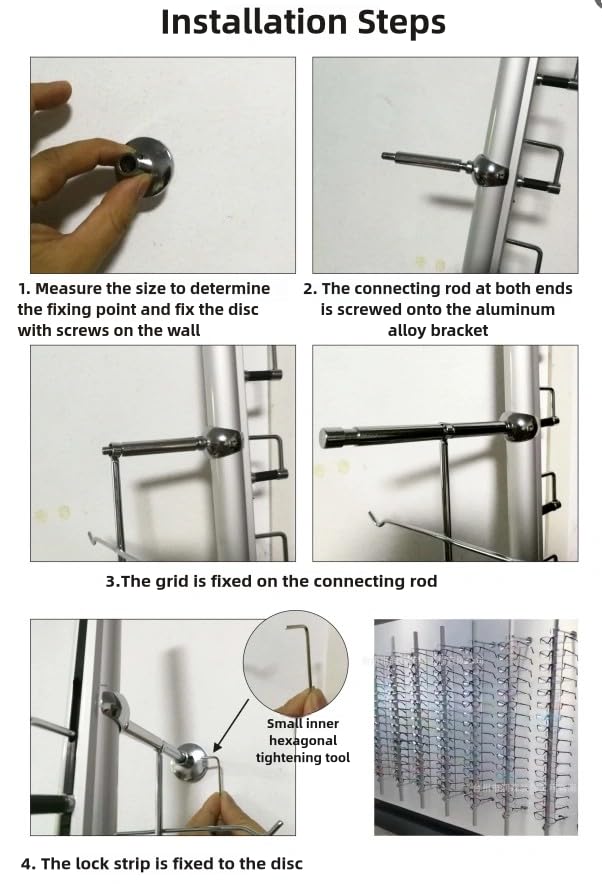 Installation Steps

1. Measure the size to determine the fixing point and fix the disc with screws on the wall

2. The connecting rod at both ends is screwed onto the aluminum alloy bracket

3.The grid is fixed on the connecting rod

Small inner hexagonal tightening tool

4. The lock strip is fixed to the disc