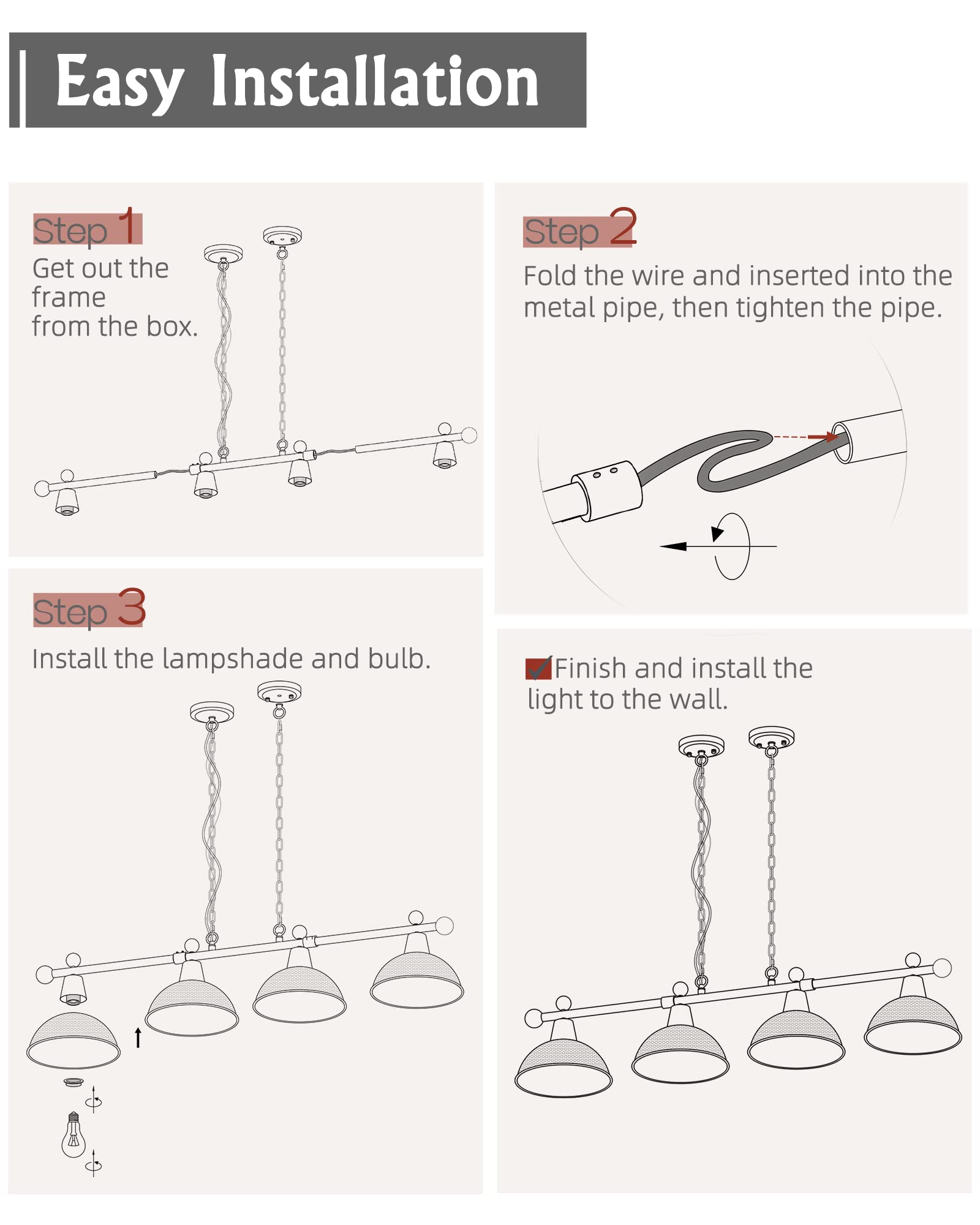 Easy Installation

Step 1
Get out the frame from the box.

Step 2
Fold the wire and inserted into the metal pipe, then tighten the pipe.

Step 3
Install the lampshade and bulb.

Finish and install the light to the wall.