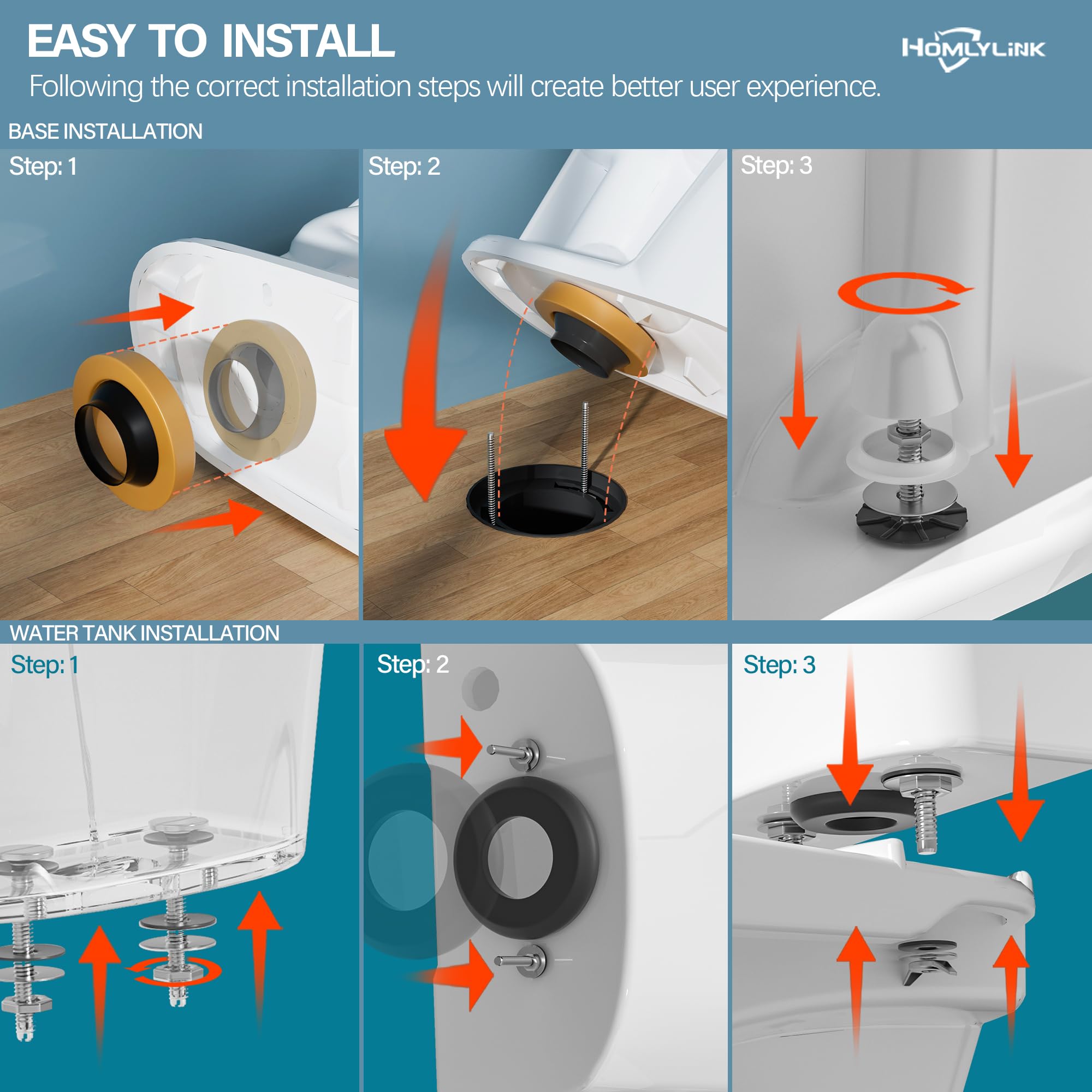 EASY TO INSTALL

HOMLYLINK

Following the correct installation steps will create better user experience.

BASE INSTALLATION

Step: 1

Step: 2

Step: 3

WATER TANK INSTALLATION

Step: 1

Step: 2

Step: 3