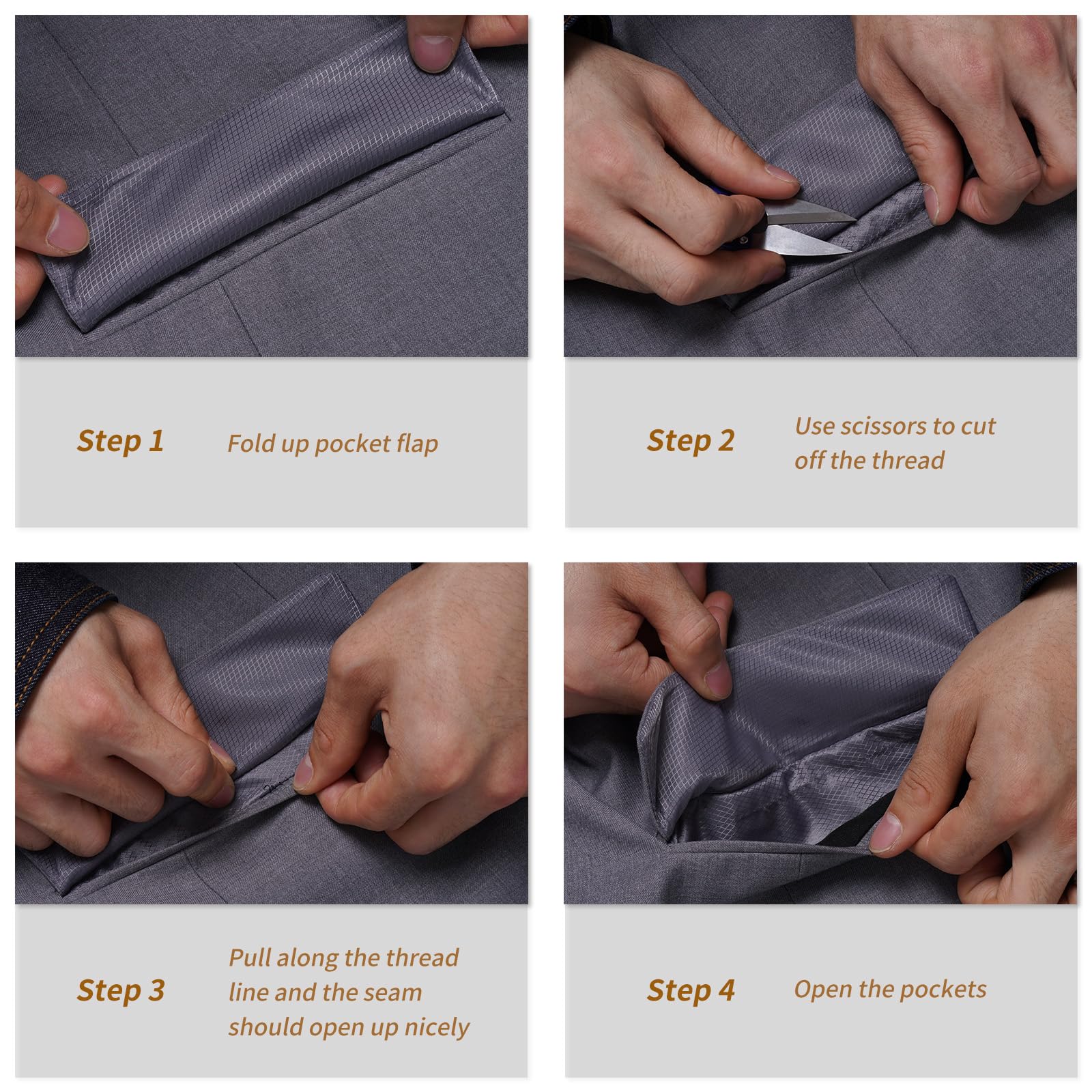 Step 1

Fold up pocket flap

Step 2

Use scissors to cut off the thread

Step 3

Pull along the thread line and the seam should open up nicely

Step 4

Open the pockets