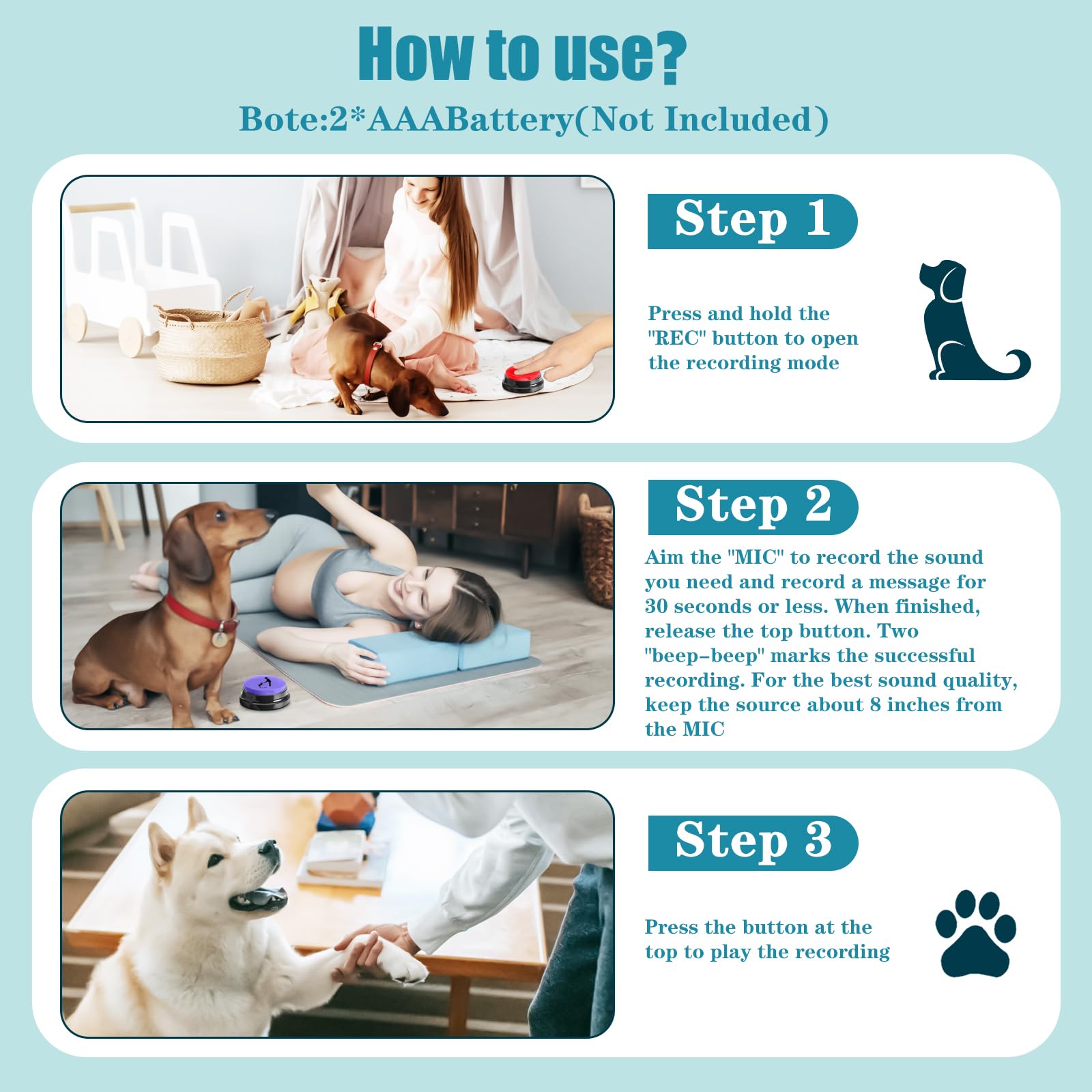 How to use?

Bote:2*AAABattery(Not Included)

Step 1

Press and hold the "REC" button to open the recording mode

Step 2

Aim the "MIC" to record the sound you need and record a message for 30 seconds or less. When finished, release the top button. Two "beep-beep" marks the successful recording. For the best sound quality, keep the source about 8 inches from the MIC

Step 3

Press the button at the top to play the recording