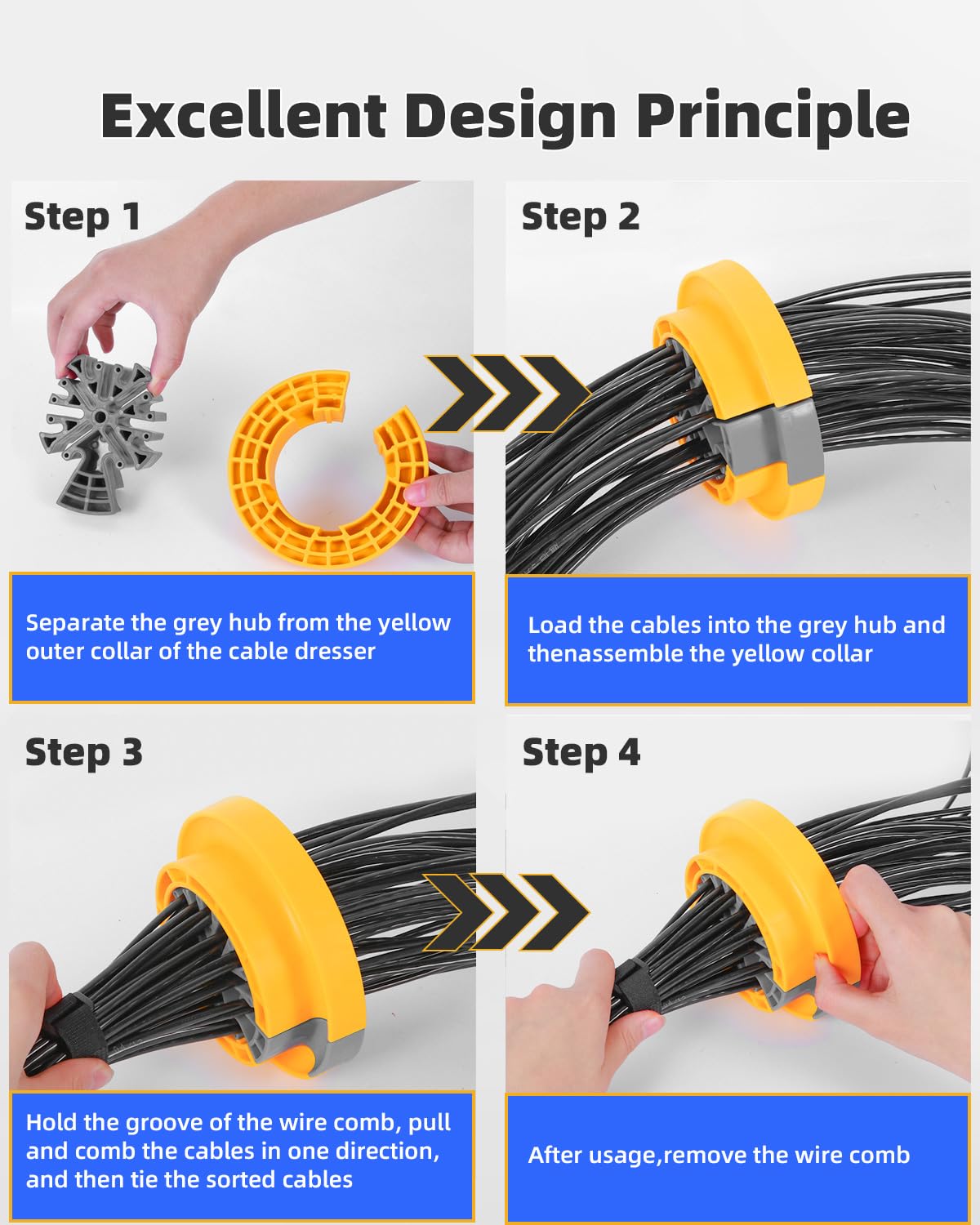 Excellent Design Principle

Step 1

Separate the grey hub from the yellow outer collar of the cable dresser

Step 2

Load the cables into the grey hub and thenassemble the yellow collar

Step 3

Hold the groove of the wire comb, pull and comb the cables in one direction, and then tie the sorted cables

Step 4

After usage,remove the wire comb