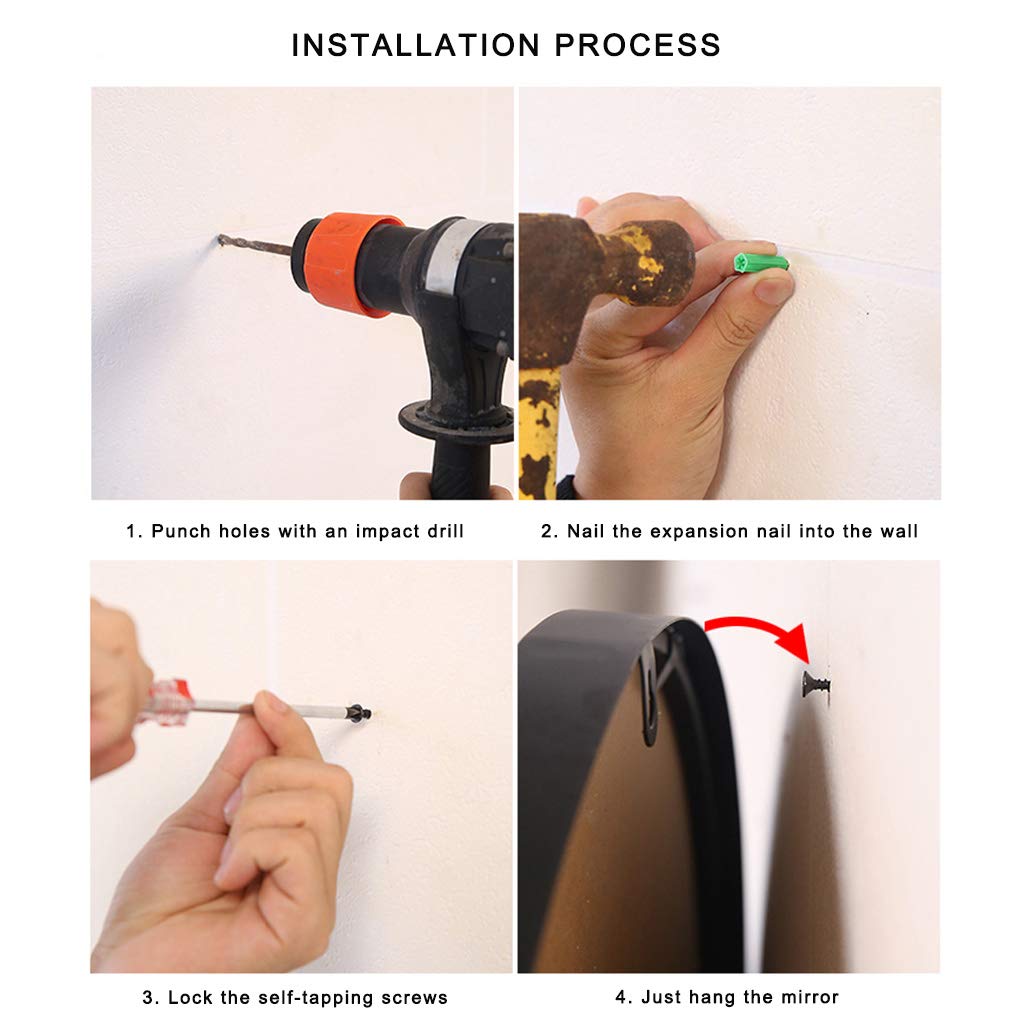 INSTALLATION PROCESS

1. Punch holes with an impact drill

2. Nail the expansion nail into the wall

3. Lock the self-tapping screws

4. Just hang the mirror