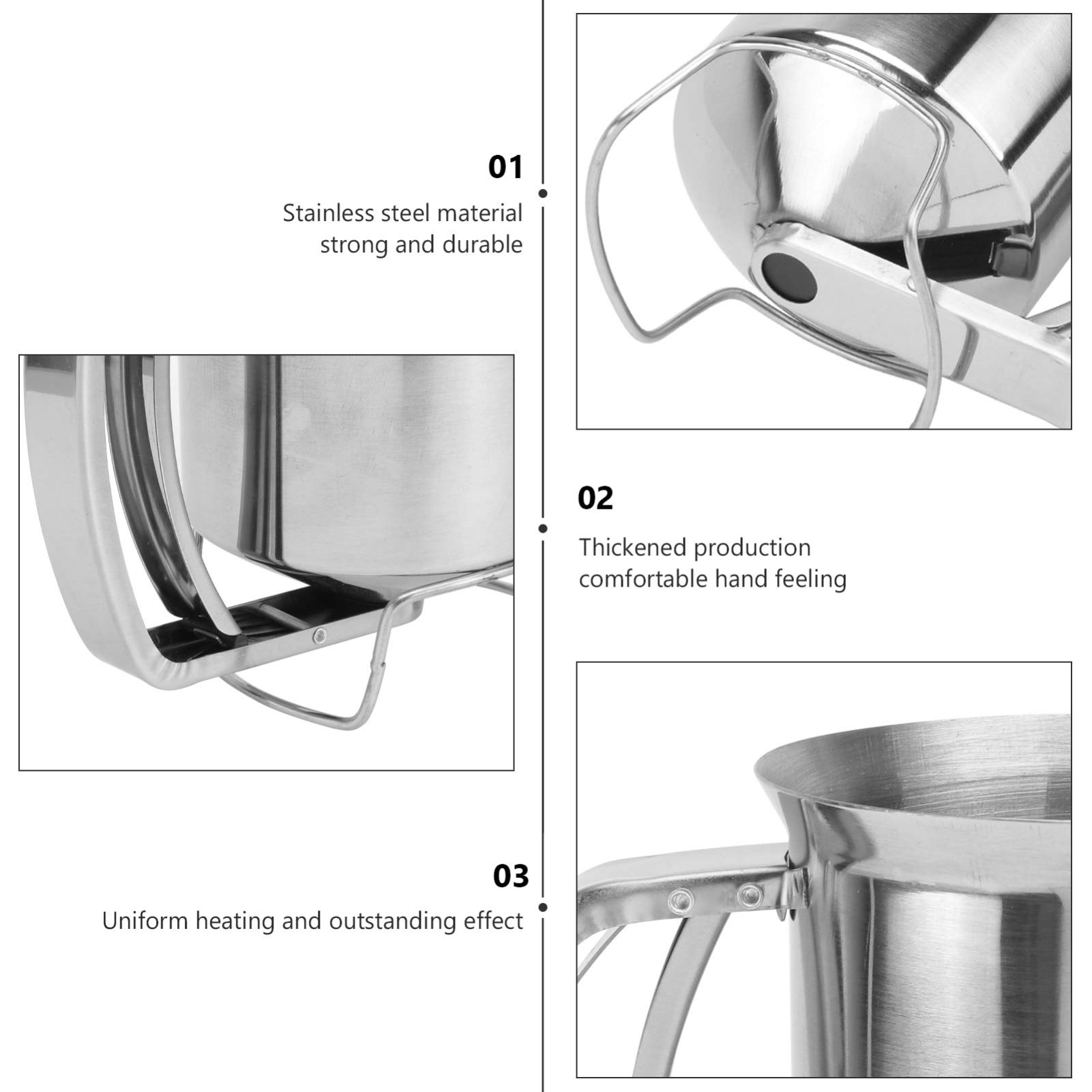 01

Stainless steel material strong and durable

02

Thickened production comfortable hand feeling

03

Uniform heating and outstanding effect