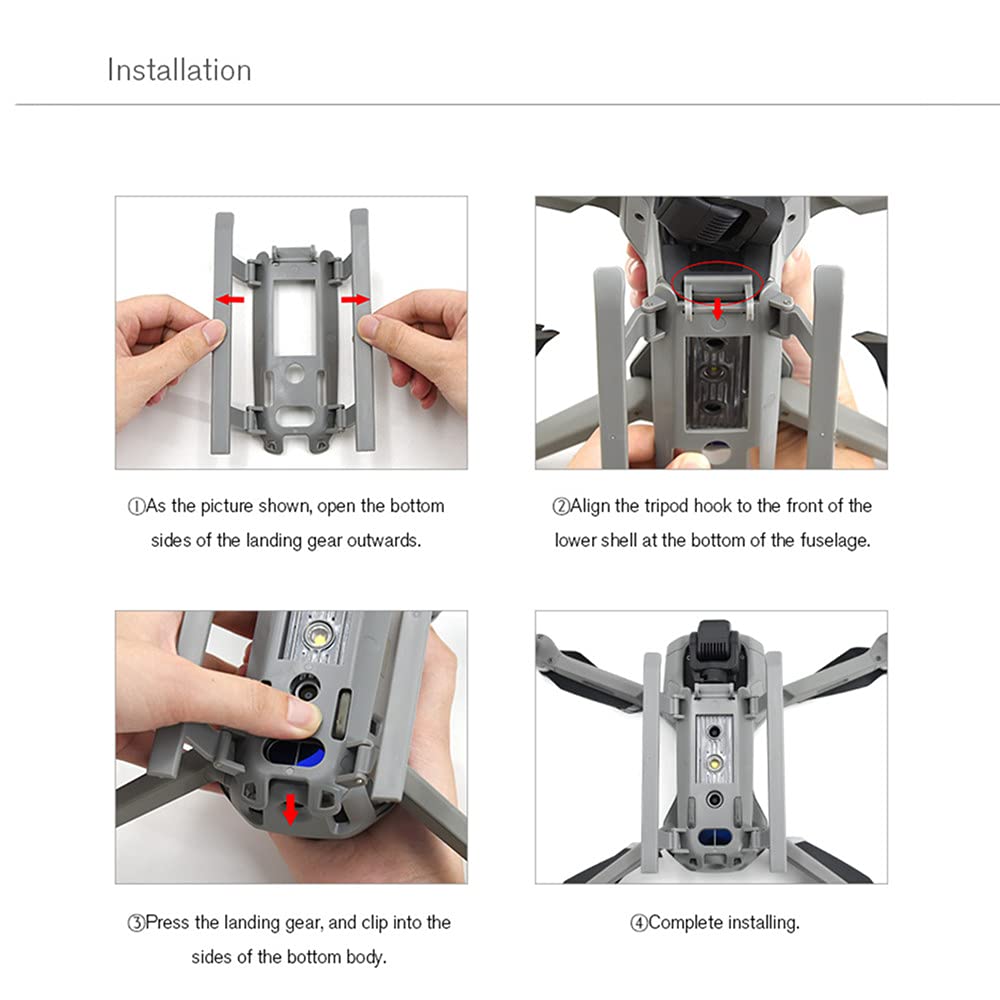 Installation

①As the picture shown, open the bottom sides of the landing gear outwards.

②Align the tripod hook to the front of the lower shell at the bottom of the fuselage.

③Press the landing gear, and clip into the sides of the bottom body.

④Complete installing.