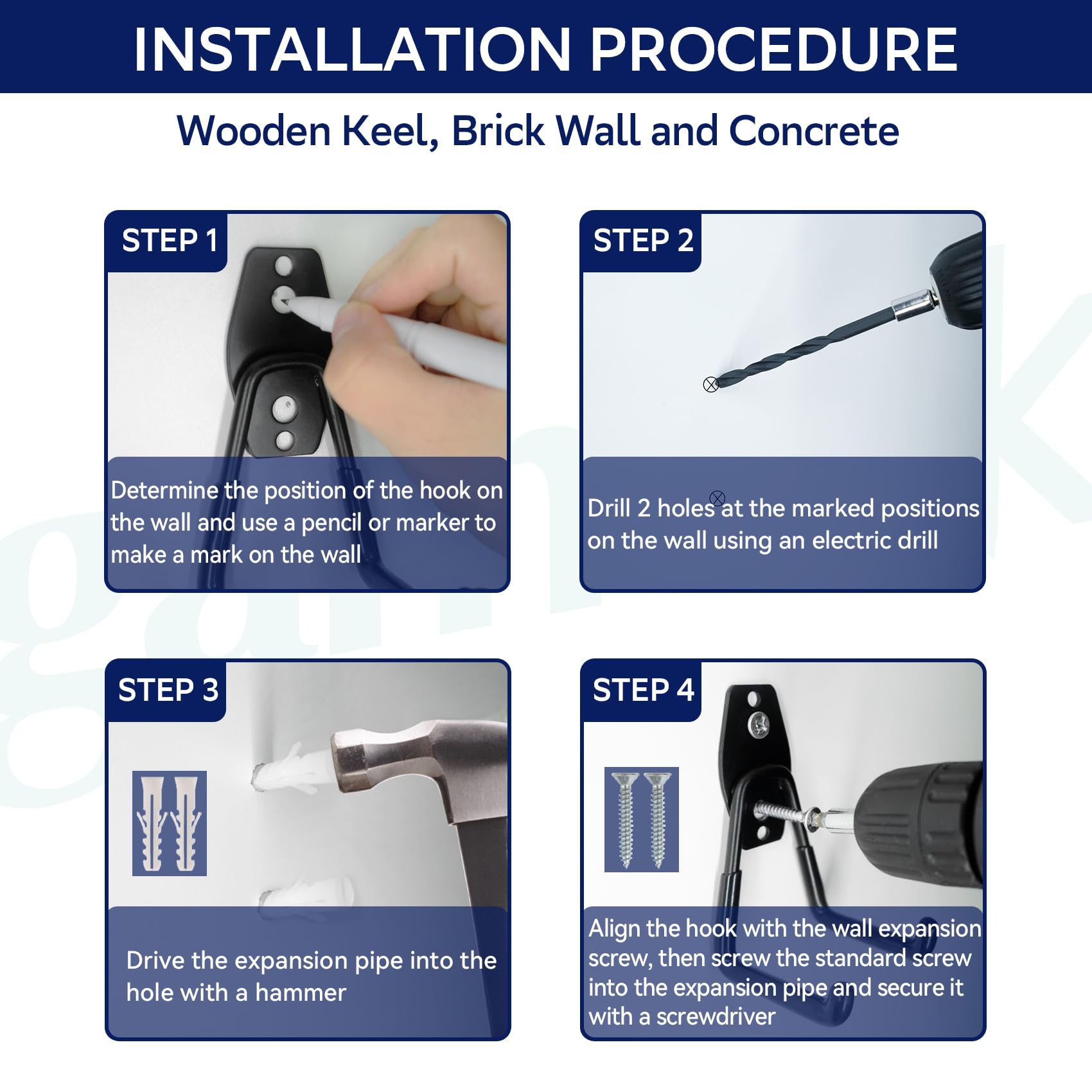 INSTALLATION PROCEDURE

Wooden Keel, Brick Wall and Concrete

STEP 1

Determine the position of the hook on the wall and use a pencil or marker to make a mark on the wall

STEP 2

Drill 2 holes at the marked positions on the wall using an electric drill

STEP 3

Drive the expansion pipe into the hole with a hammer

STEP 4

Align the hook with the wall expansion screw, then screw the standard screw into the expansion pipe and secure it with a screwdriver