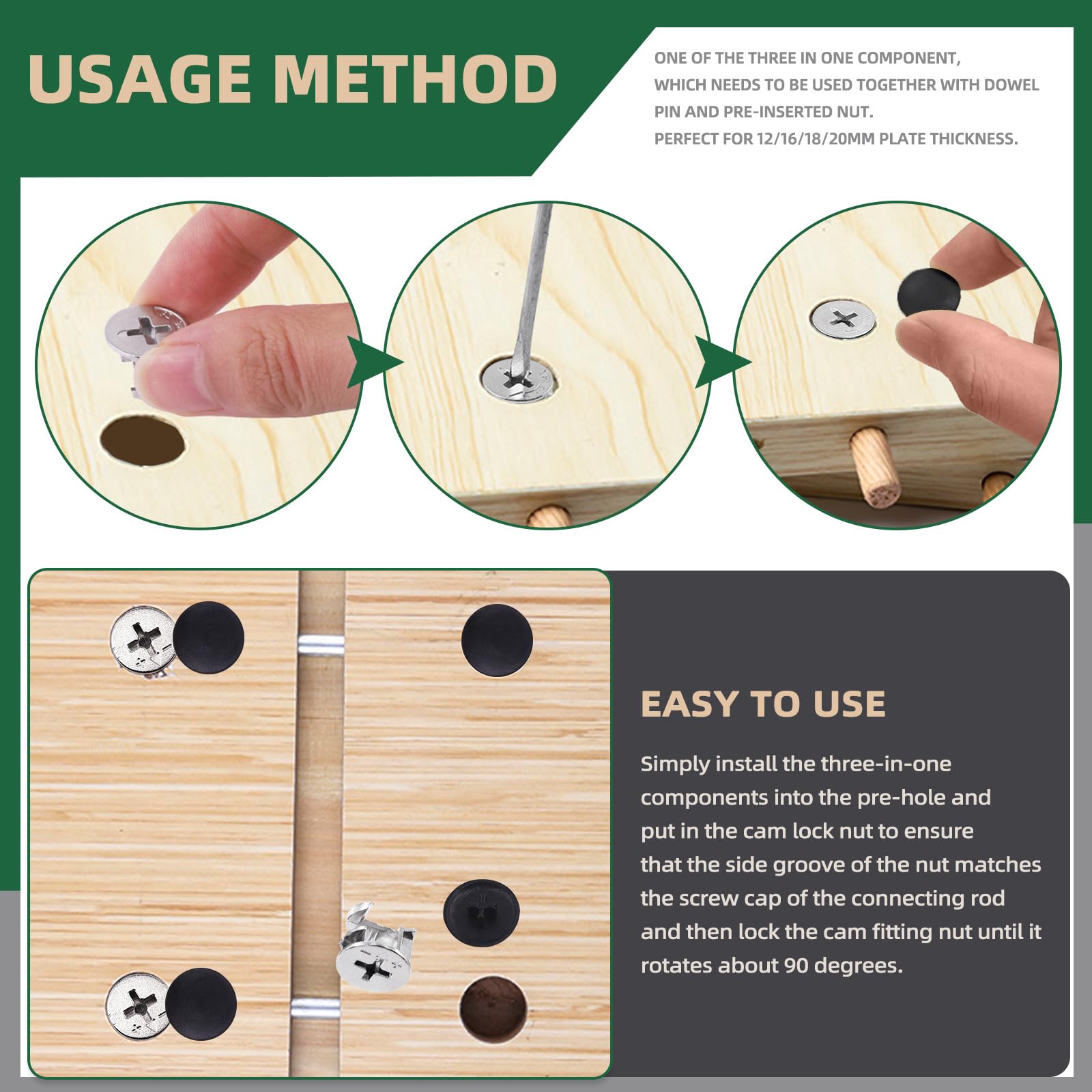 USAGE METHOD

ONE OF THE THREE IN ONE COMPONENT, WHICH NEEDS TO BE USED TOGETHER WITH DOWEL PIN AND PRE-INSERTED NUT.
PERFECT FOR 12/16/18/20MM PLATE THICKNESS.

EASY TO USE

Simply install the three-in-one components into the pre-hole and put in the cam lock nut to ensure that the side groove of the nut matches the screw cap of the connecting rod and then lock the cam fitting nut until it rotates about 90 degrees.