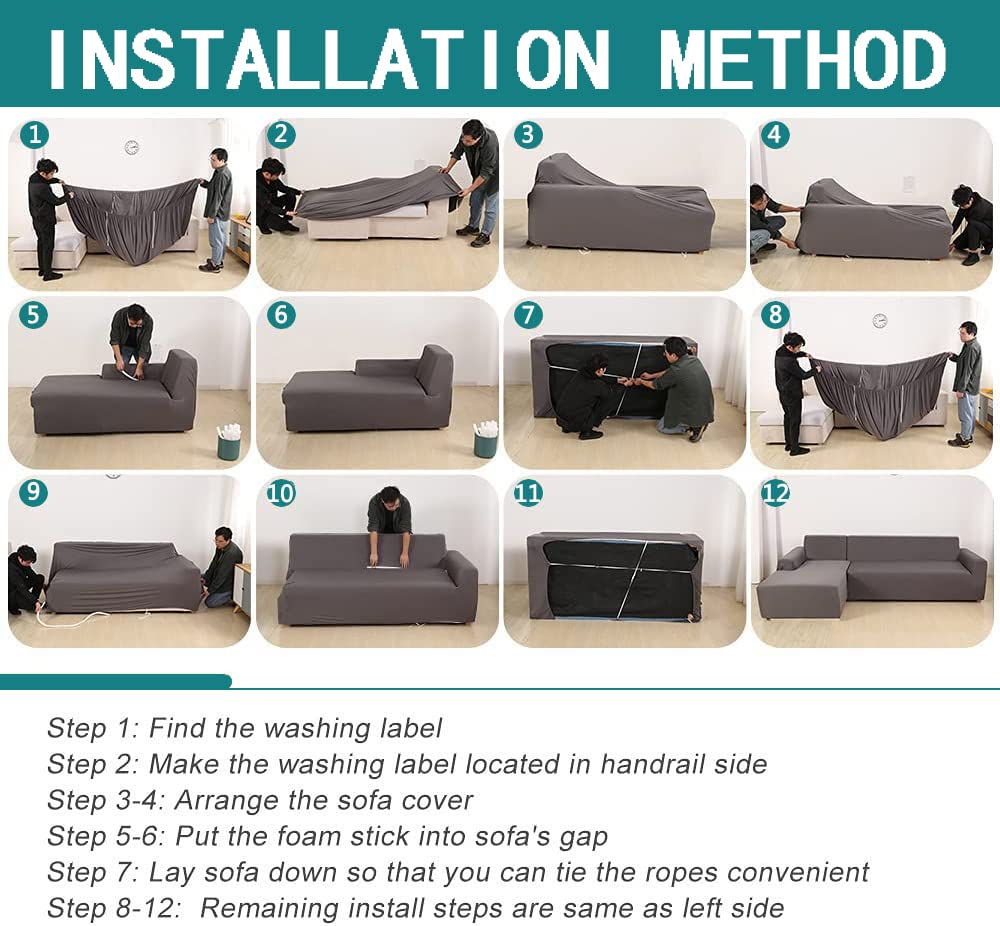 INSTALLATION METHOD

1
2
3
4
5
6
7
8
9
10
11
12

Step 1: Find the washing label
Step 2: Make the washing label located in handrail side
Step 3-4: Arrange the sofa cover
Step 5-6: Put the foam stick into sofa's gap
Step 7: Lay sofa down so that you can tie the ropes convenient
Step 8-12: Remaining install steps are same as left side