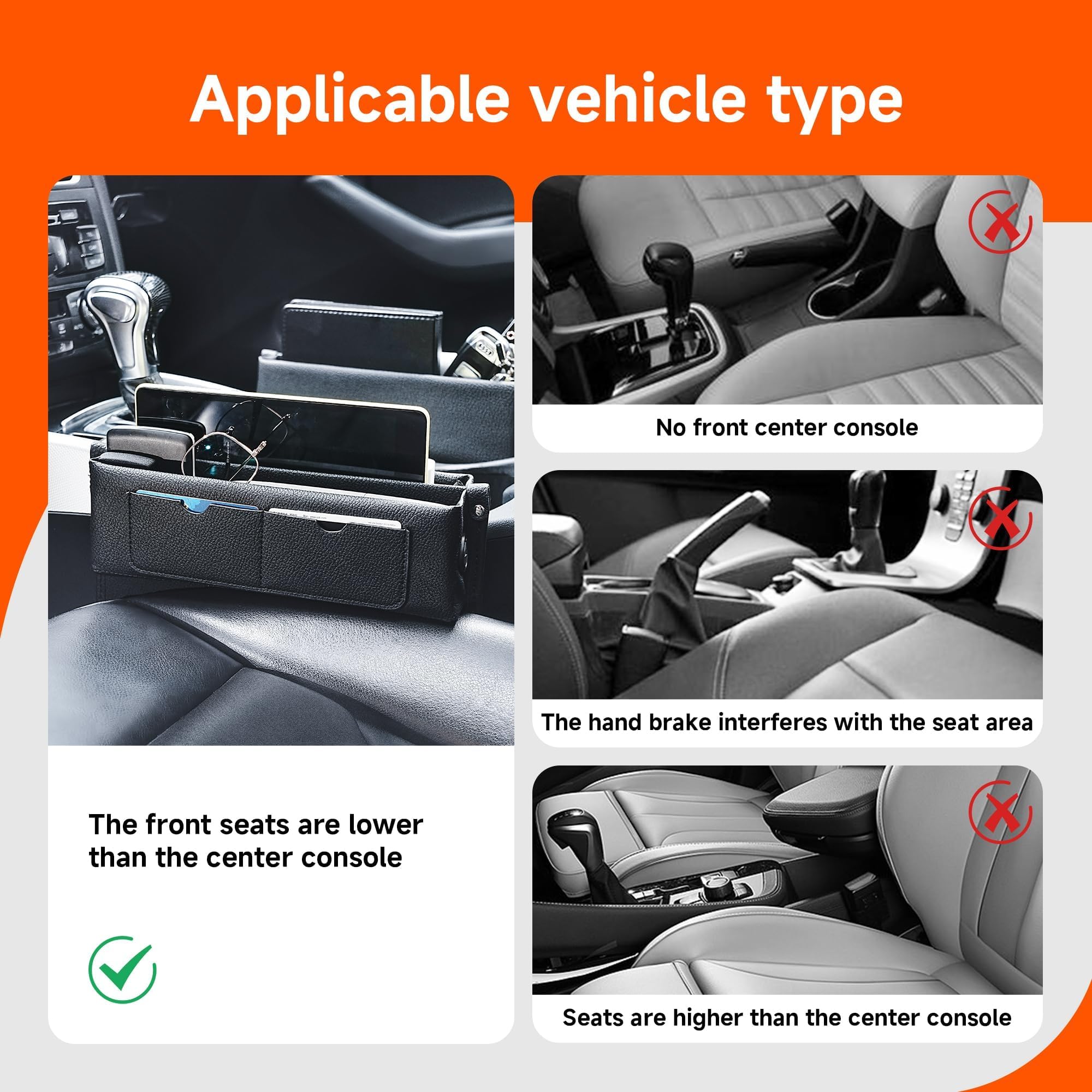 Applicable vehicle type

The front seats are lower than the center console

No front center console

The hand brake interferes with the seat area

Seats are higher than the center console