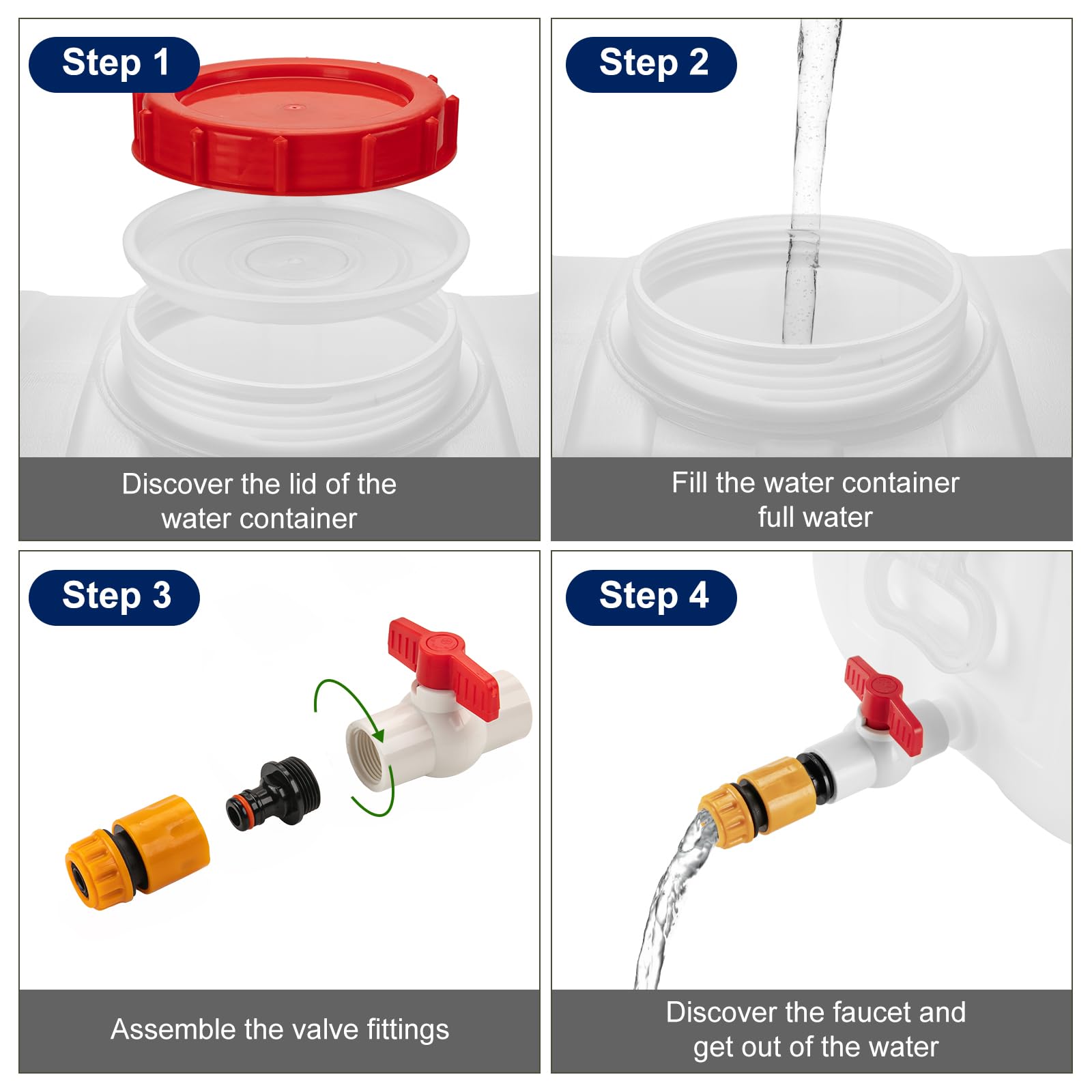 Step 1

Discover the lid of the water container

Step 2

Fill the water container full water

Step 3

Assemble the valve fittings

Step 4

Discover the faucet and get out of the water