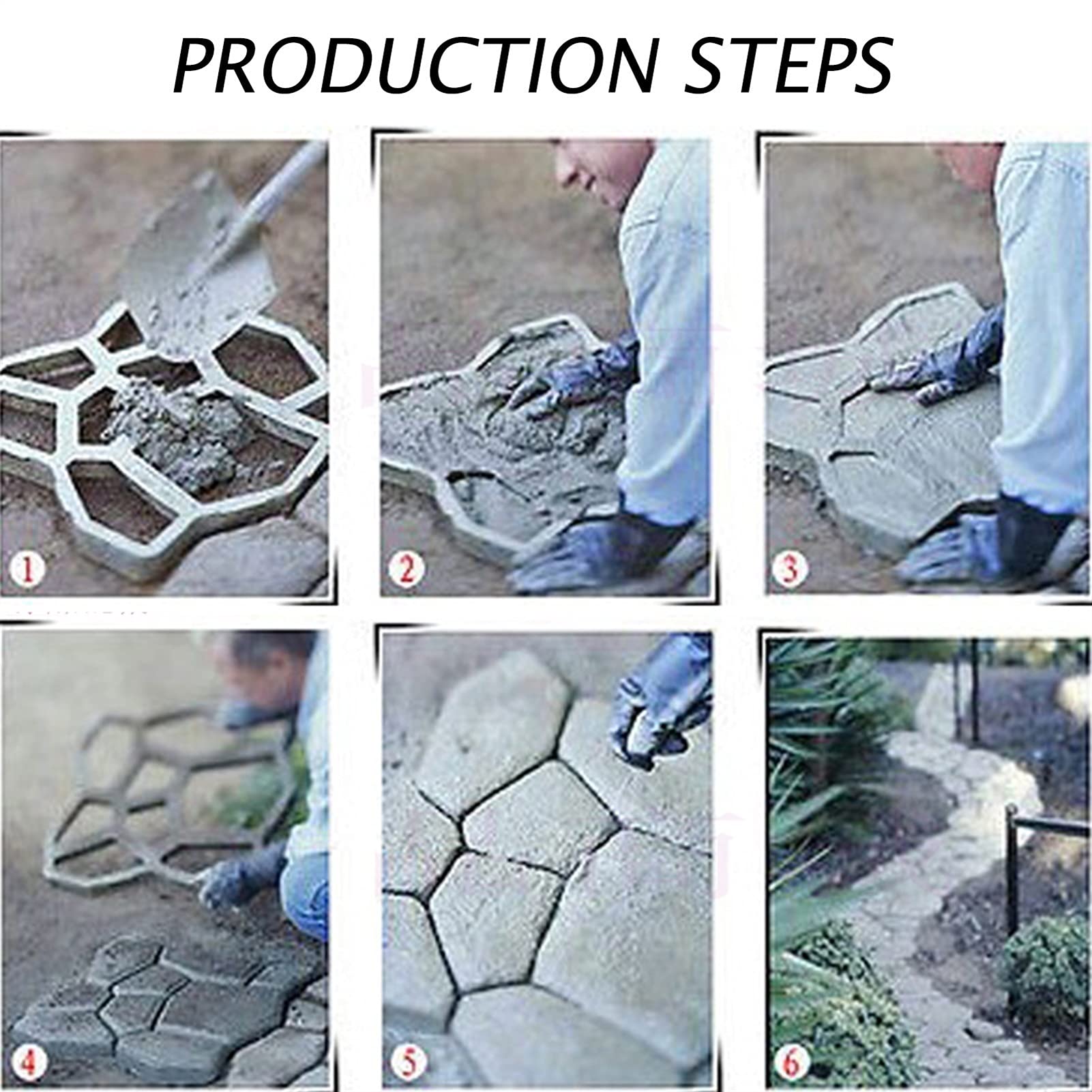 PRODUCTION STEPS

1

2

3

4

5

6