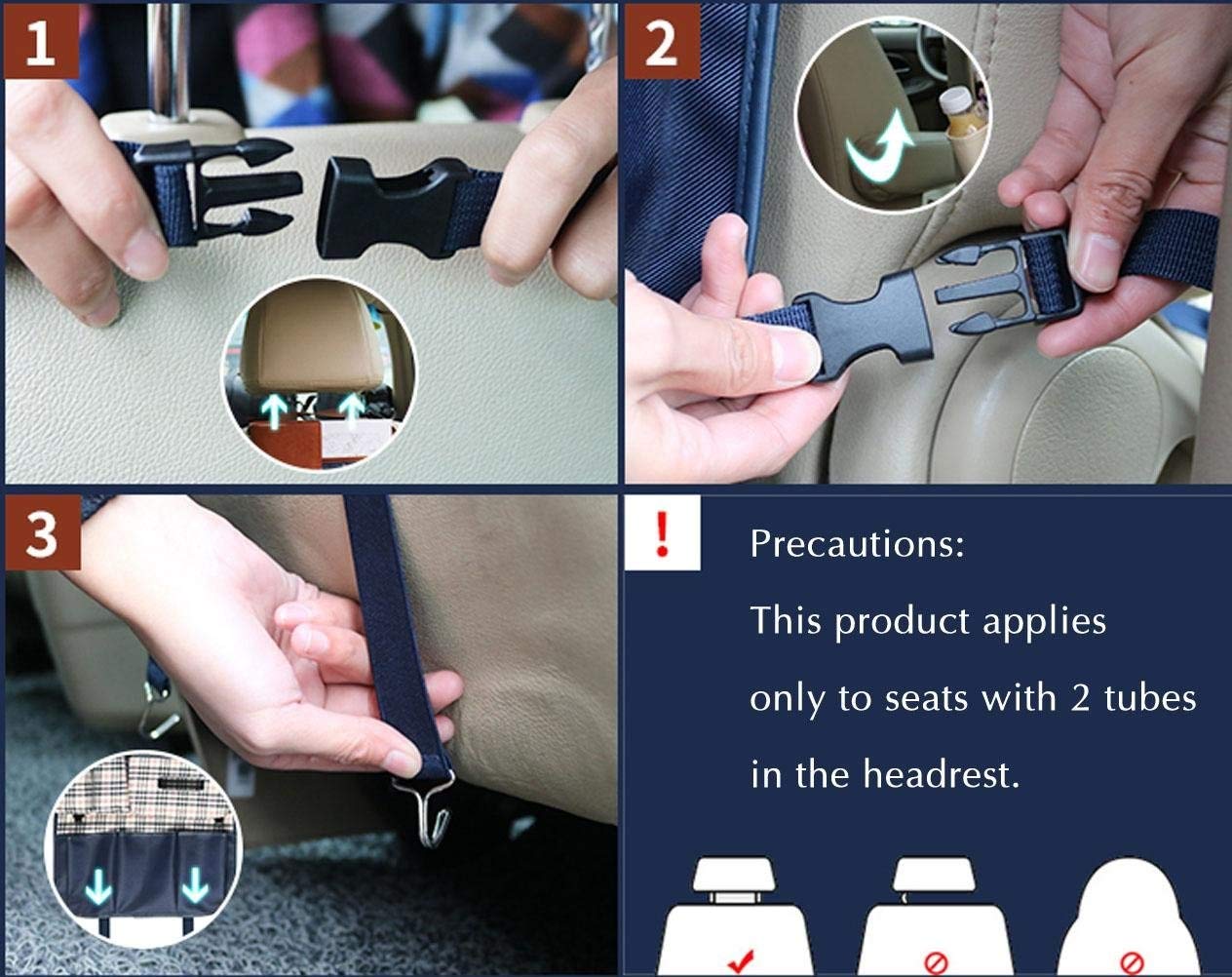 1

2

3

!

Precautions:

This product applies only to seats with 2 tubes in the headrest.