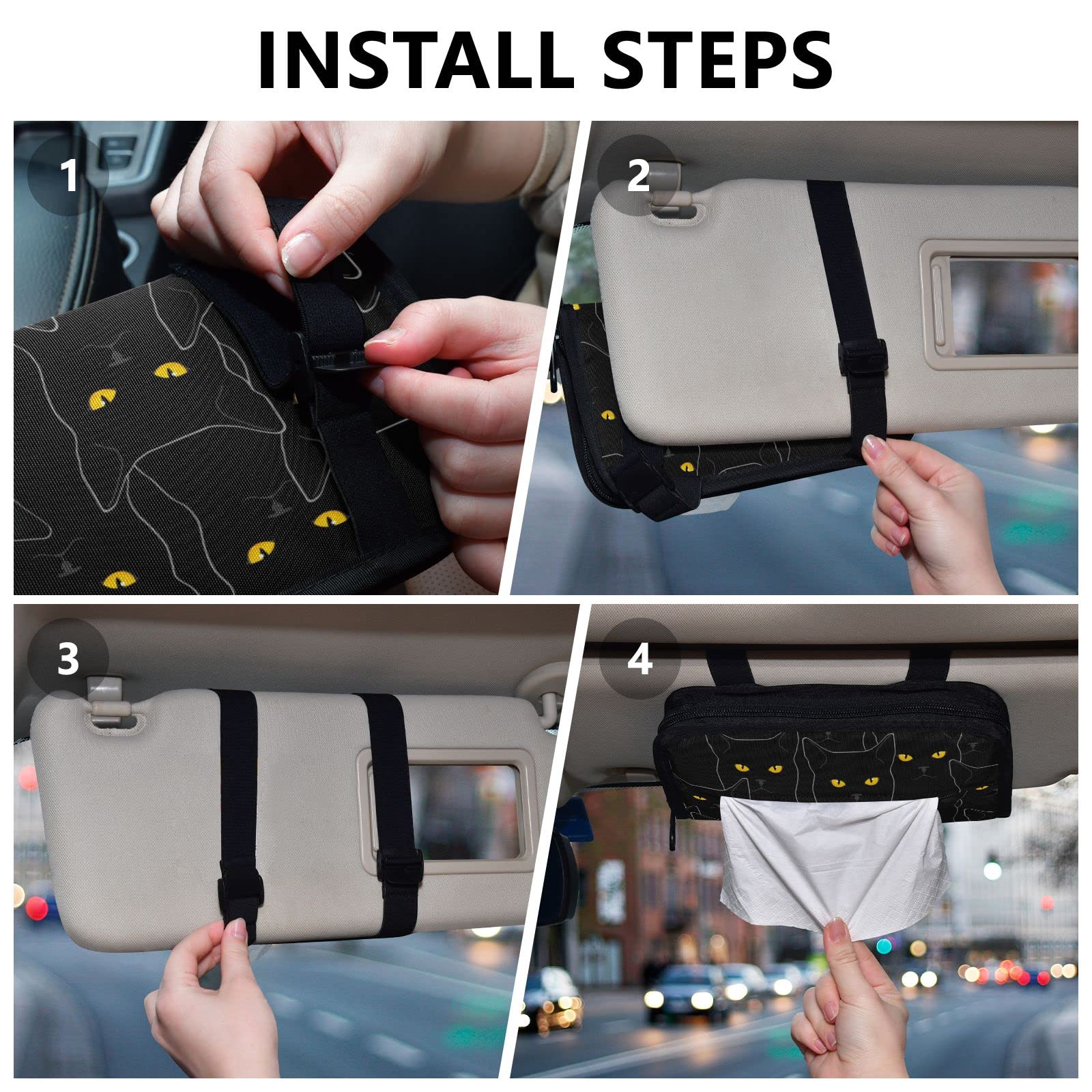 INSTALL STEPS

1

2

3

4