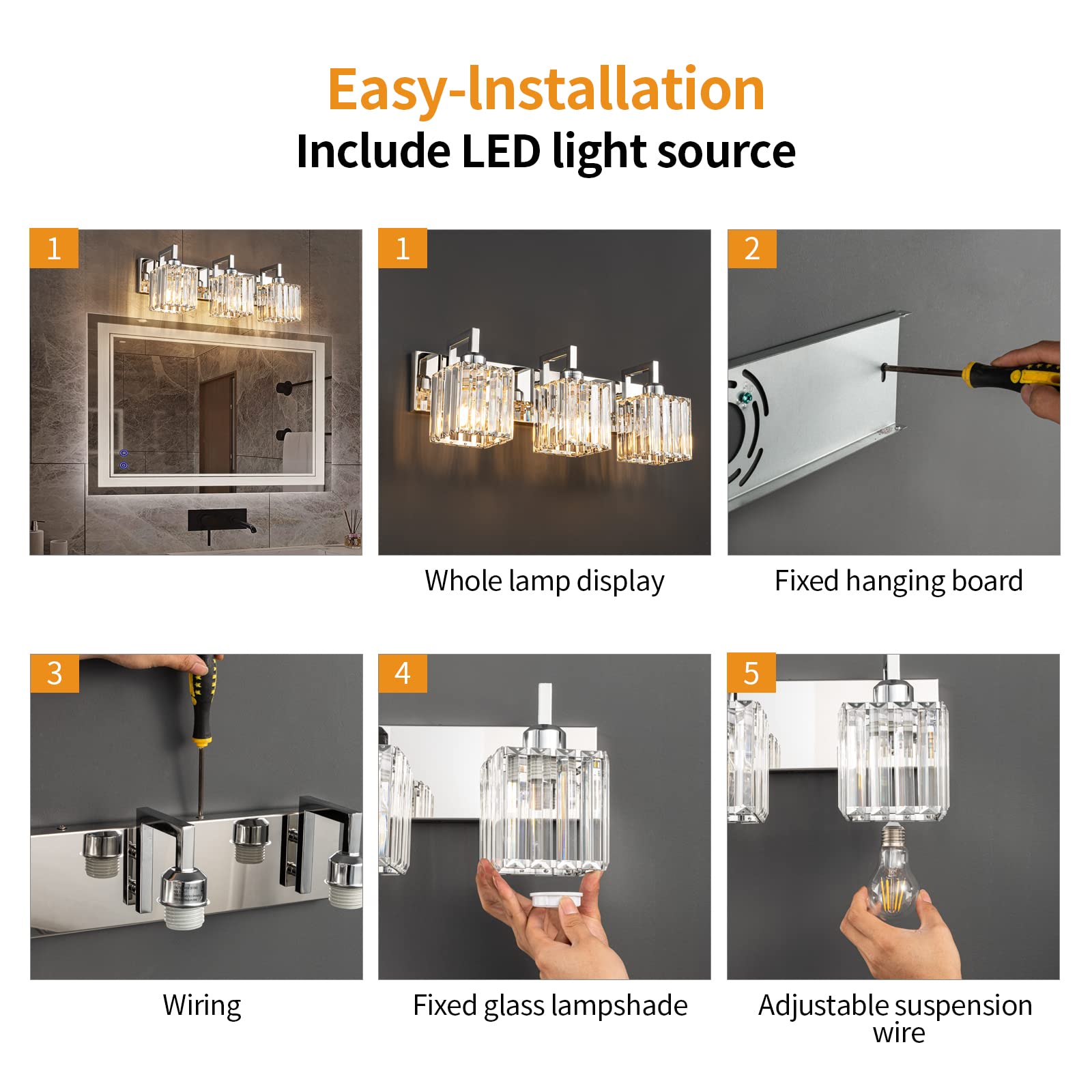 Easy-Installation
Include LED light source

1

1

Whole lamp display

2

Fixed hanging board

3

Wiring

4

Fixed glass lampshade

5

Adjustable suspension wire